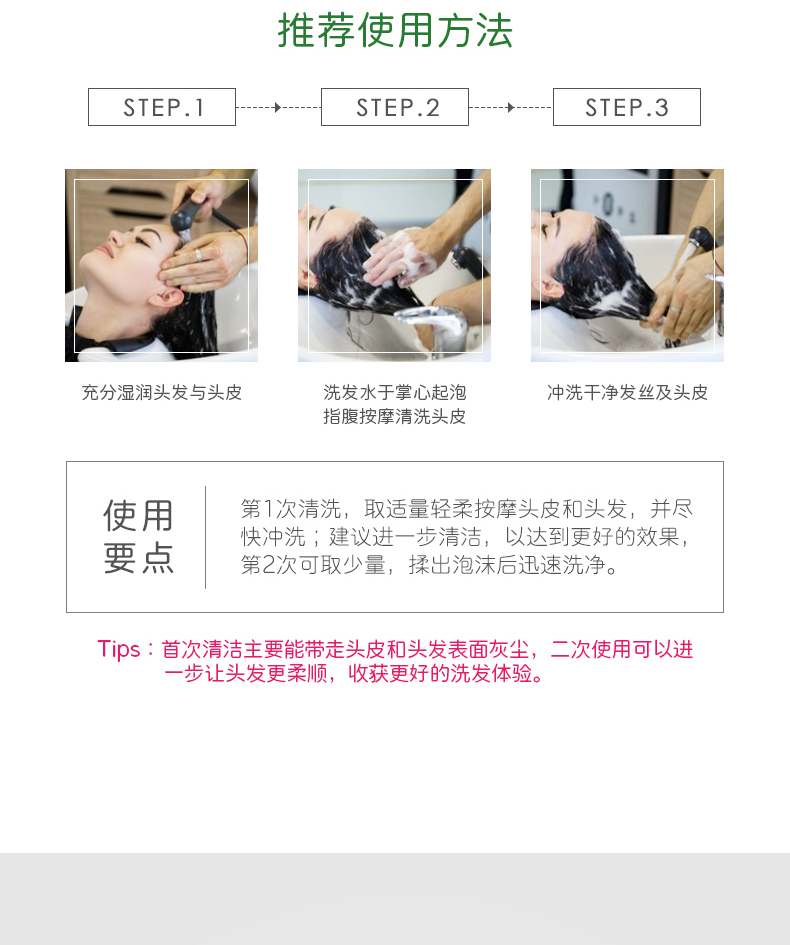 推荐使用方法

STEP.1

STEP.2

STEP.3

充分湿润头发与头皮

洗发水于掌心起泡
指腹按摩清洗头皮

冲洗干净发丝及头皮

使用要点

第1次清洗，取适量轻柔按摩头皮和头发，并尽快冲洗；建议进一步清洁，以达到更好的效果，第2次可取少量，揉出泡沫后迅速洗净。

Tips：首次清洁主要能带走头皮和头发表面灰尘，二次使用可以进一步让头发更柔顺，收获更好的洗发体验。