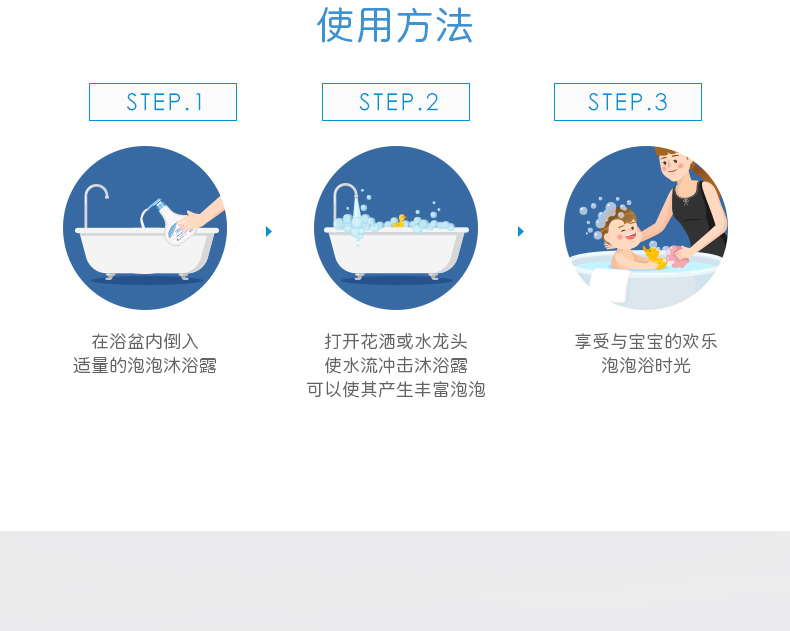 使用方法

STEP.1

在浴盆内倒入
适量的泡泡沐浴露

STEP.2

打开花洒或水龙头
使水流冲击沐浴露
可以使其产生丰富泡泡

STEP.3

享受与宝宝的欢乐
泡泡浴时光