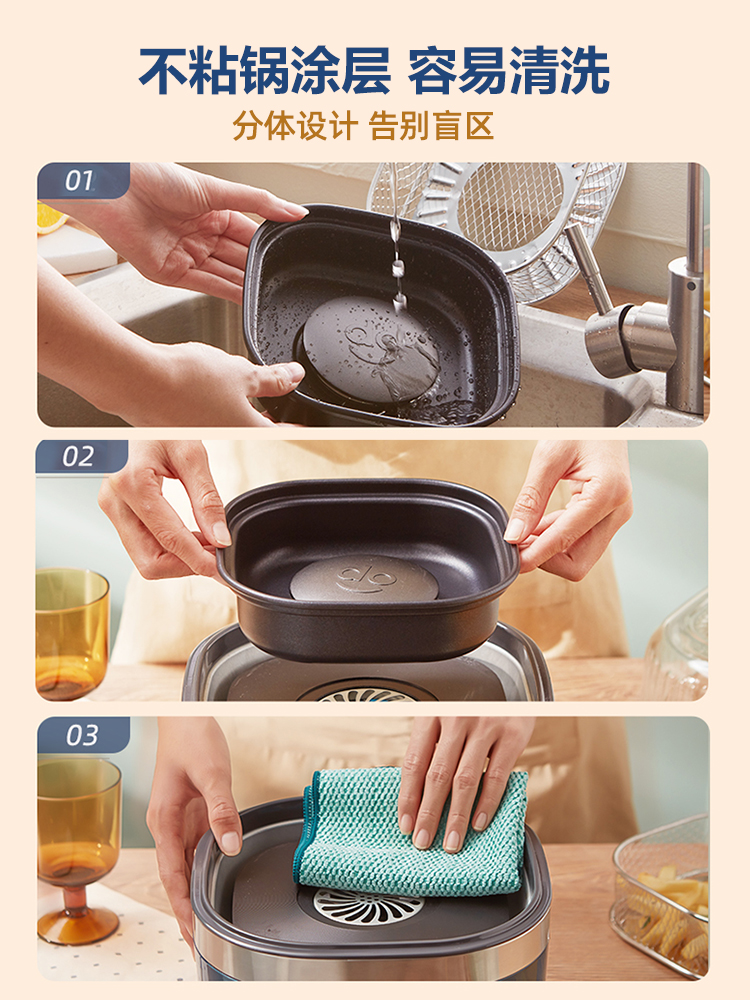 不粘锅涂层 容易清洗
分体设计 告别盲区

01

02

03