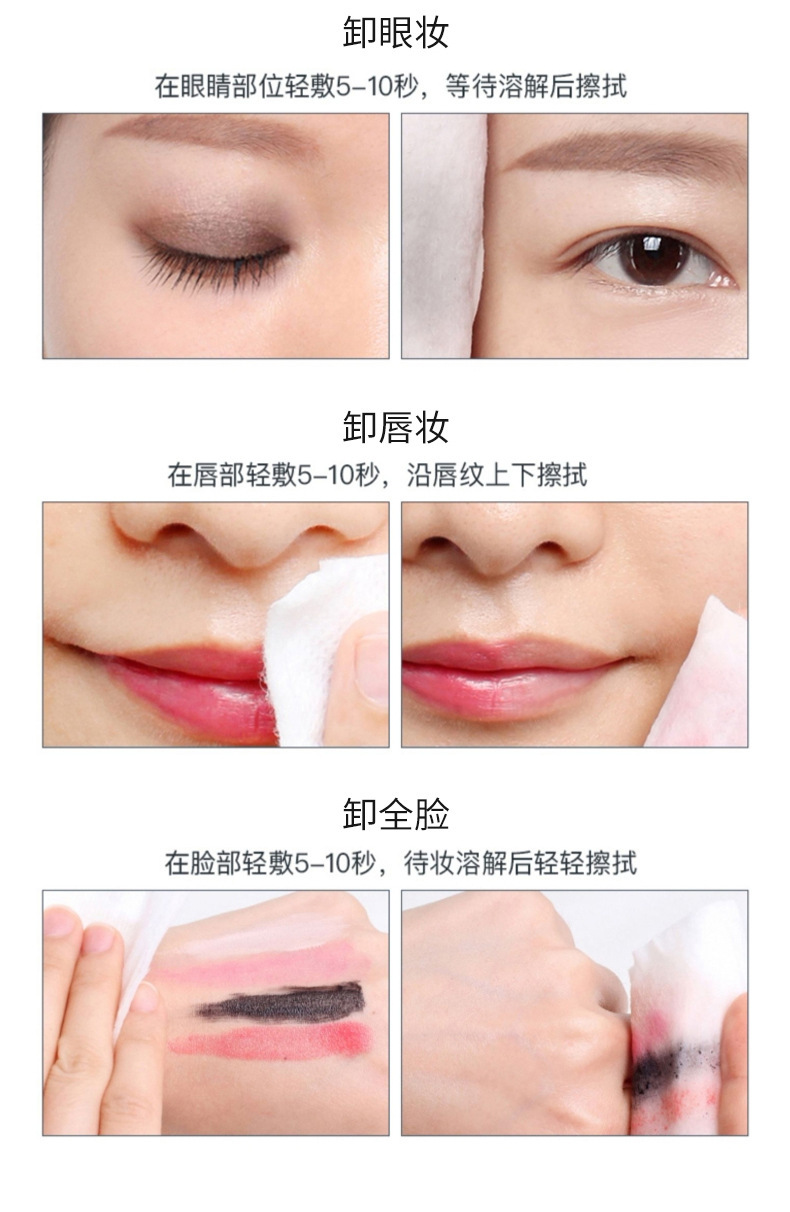 卸眼妆

在眼睛部位轻敷5-10秒，等待溶解后擦拭

卸唇妆

在唇部轻敷5-10秒，沿唇纹上下擦拭

卸全脸

在脸部轻敷5-10秒，待妆溶解后轻轻擦拭