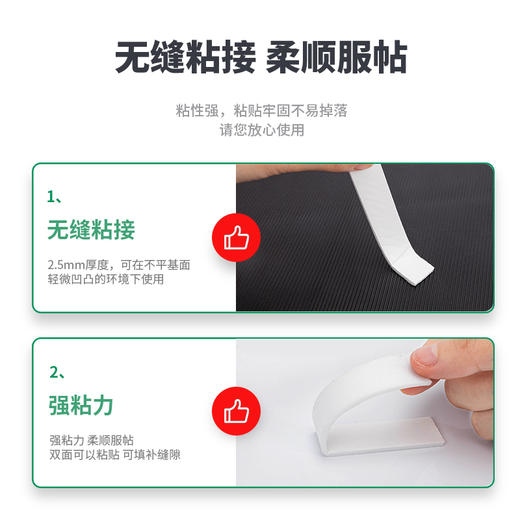 无缝粘接 柔顺服帖

粘性强，粘贴牢固不易掉落
请您放心使用

1、
无缝粘接
2.5mm厚度，可在不平基面轻微凹凸的环境下使用

2、
强粘力
强粘力 柔顺服帖
双面可以粘贴 可填补缝隙