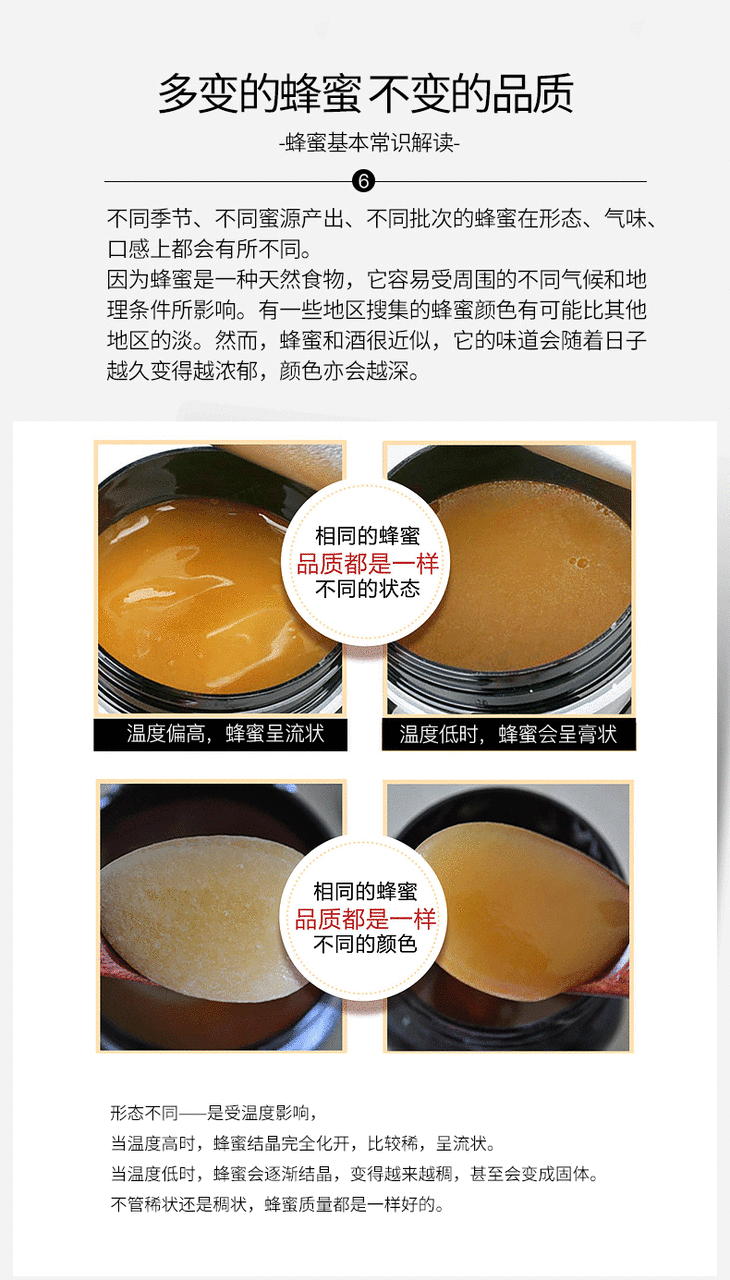 多变的蜂蜜 不变的品质

-蜂蜜基本常识解读-

6

不同季节、不同蜜源产出、不同批次的蜂蜜在形态、气味、口感上都会有所不同。
因为蜂蜜是一种天然食物，它容易受周围的不同气候和地理条件所影响。有一些地区搜集的蜂蜜颜色有可能比其他地区的淡。然而，蜂蜜和酒很近似，它的味道会随着日子越久变得越浓郁，颜色亦会越深。

相同的蜂蜜
品质都是一样
不同的状态

温度偏高，蜂蜜呈流状

温度低时，蜂蜜会呈膏状

相同的蜂蜜
品质都是一样
不同的颜色

形态不同——是受温度影响，
当温度高时，蜂蜜结晶完全化开，比较稀，呈流状。
当温度低时，蜂蜜会逐渐结晶，变得越来越稠，甚至会变成固体。
不管稀状还是稠状，蜂蜜质量都是一样好的。