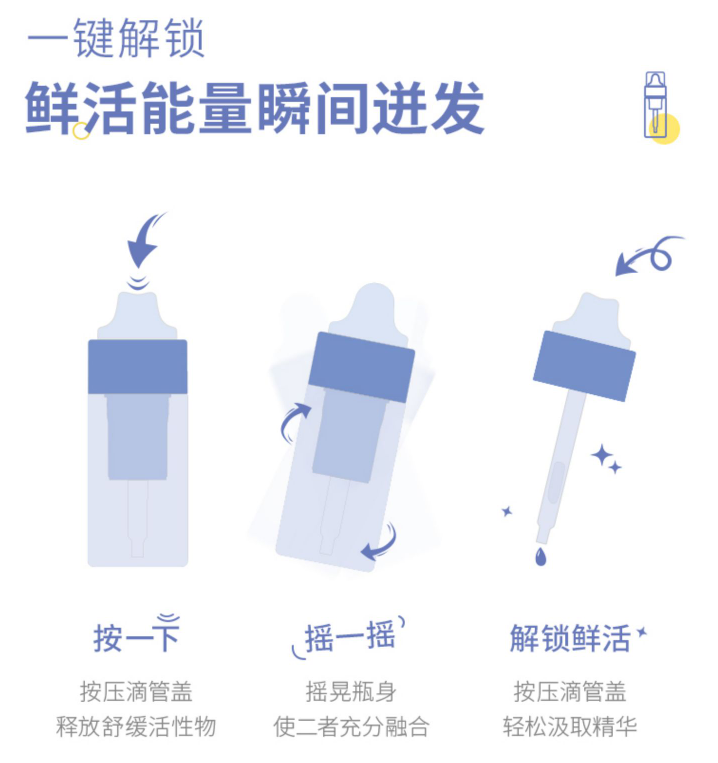 一键解锁
鲜活能量瞬间迸发

按一下
按压滴管盖
释放舒缓活性物

摇一摇
摇晃瓶身
使二者充分融合

解锁鲜活
按压滴管盖
轻松汲取精华