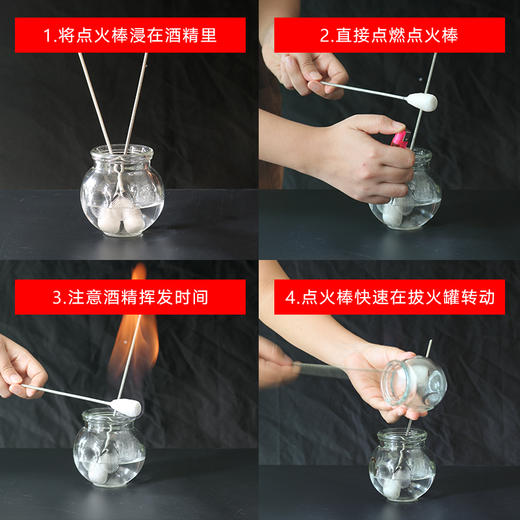 1.将点火棒浸在酒精里

2.直接点燃点火棒

3.注意酒精挥发时间

4.点火棒快速在拔火罐转动