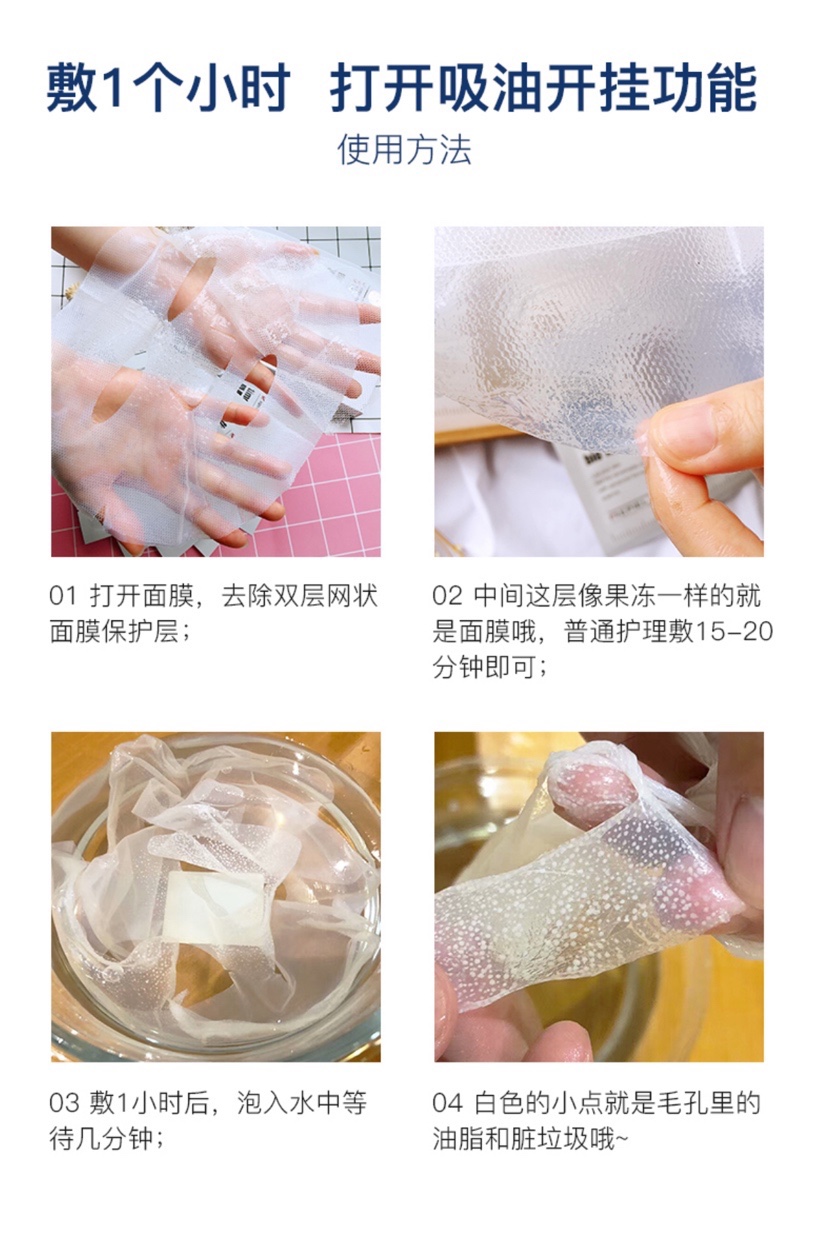 敷1个小时 打开吸油开挂功能

使用方法

01 打开面膜，去除双层网状面膜保护层；

02 中间这层像果冻一样的就是面膜哦，普通护理敷15-20分钟即可；

03 敷1小时后，泡入水中等待几分钟；

04 白色的小点就是毛孔里的油脂和脏垃圾哦~