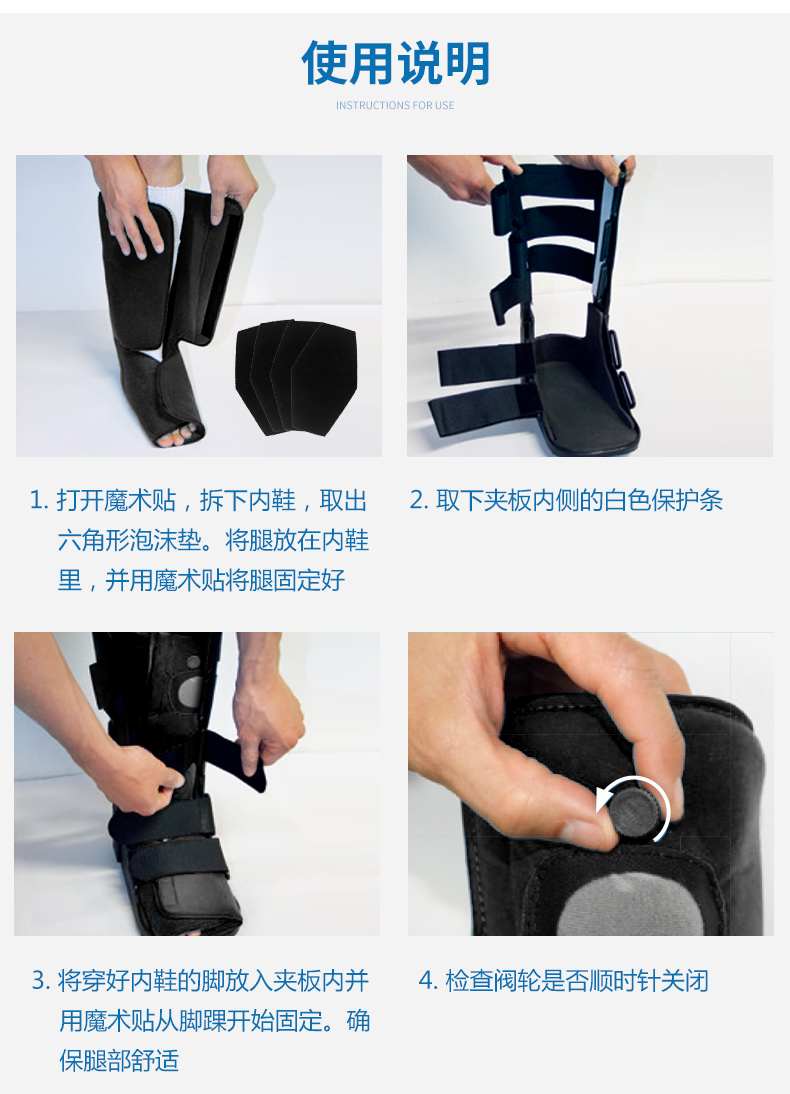 使用说明

INSTRUCTIONS FOR USE

1. 打开魔术贴，拆下内鞋，取出六角形泡沫垫。将腿放在内鞋里，并用魔术贴将腿固定好

2. 取下夹板内侧的白色保护条

3. 将穿好内鞋的脚放入夹板内并用魔术贴从脚踝开始固定。确保腿部舒适

4. 检查阀轮是否顺时针关闭