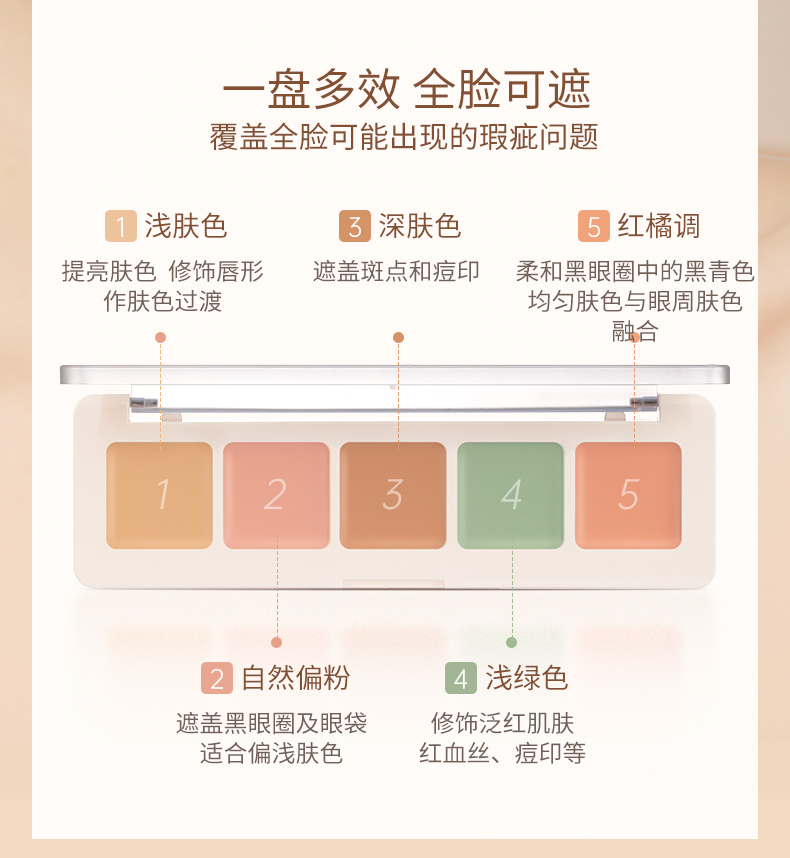 一盘多效 全脸可遮
覆盖全脸可能出现的瑕疵问题

1 浅肤色
提亮肤色 修饰唇形
作肤色过渡

3 深肤色
遮盖斑点和痘印

5 红橘调
柔和黑眼圈中的黑青色
均匀肤色与眼周肤色
融合

1
2
3
4
5

2 自然偏粉
遮盖黑眼圈及眼袋
适合偏浅肤色

4 浅绿色
修饰泛红肌肤
红血丝、痘印等