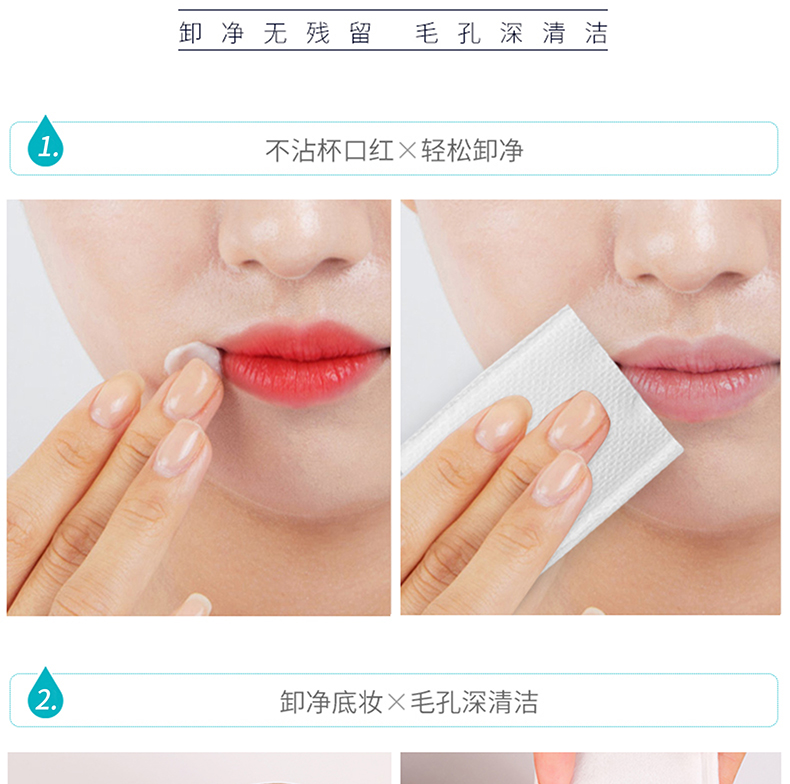 卸净无残留　毛孔深清洁

1.

不沾杯口红×轻松卸净

2.

卸净底妆×毛孔深清洁