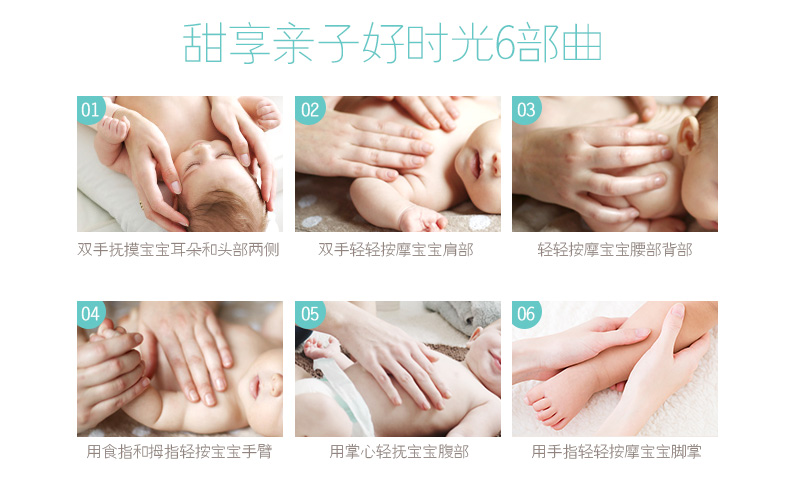 甜享亲子好时光6部曲

01
双手抚摸宝宝耳朵和头部两侧

02
双手轻轻按摩宝宝肩部

03
轻轻按摩宝宝腰部背部

04
用食指和拇指轻按宝宝手臂

05
用掌心轻抚宝宝腹部

06
用手指轻轻按摩宝宝脚掌