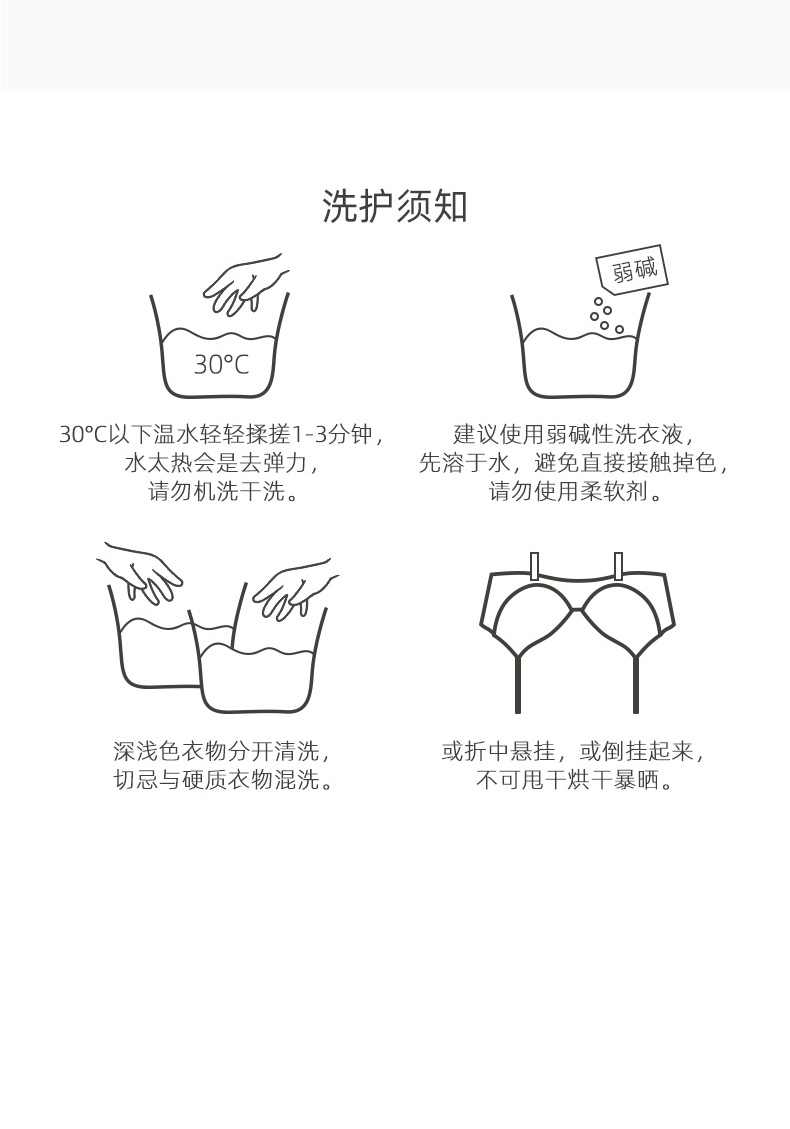 洗护须知

30°C

30°C以下温水轻轻揉搓1-3分钟，
水太热会是去弹力，
请勿机洗干洗。

弱碱

建议使用弱碱性洗衣液，
先溶于水，避免直接接触掉色，
请勿使用柔软剂。

深浅色衣物分开清洗，
切忌与硬质衣物混洗。

或折中悬挂，或倒挂起来，
不可甩干烘干暴晒。