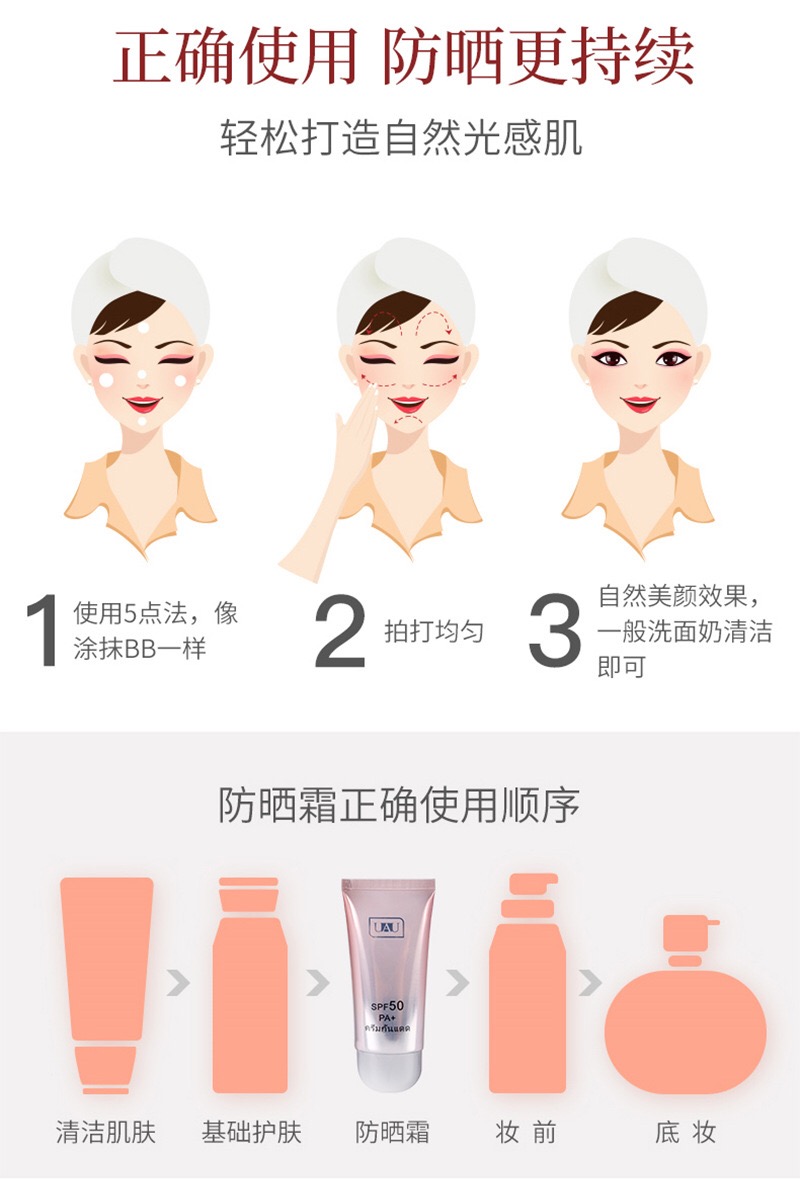 正确使用 防晒更持续

轻松打造自然光感肌

1 使用5点法，像涂抹BB一样

2 拍打均匀

3 自然美颜效果，一般洗面奶清洁即可

防晒霜正确使用顺序

UAU
SPF50
PA+
ครีมกันแดด

清洁肌肤 基础护肤 防晒霜 妆 前 底 妆