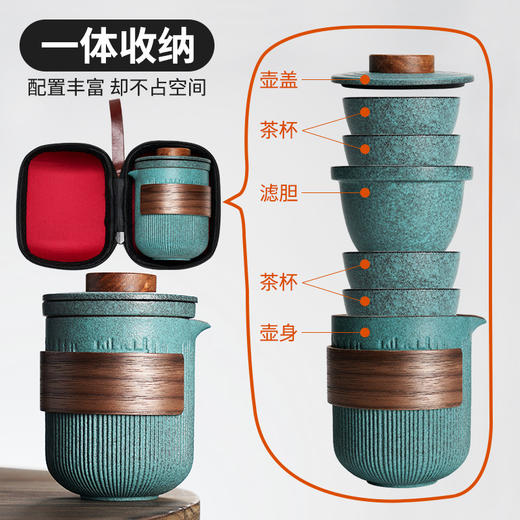 一体收纳
配置丰富 却不占空间

壶盖
茶杯
滤胆
茶杯
壶身