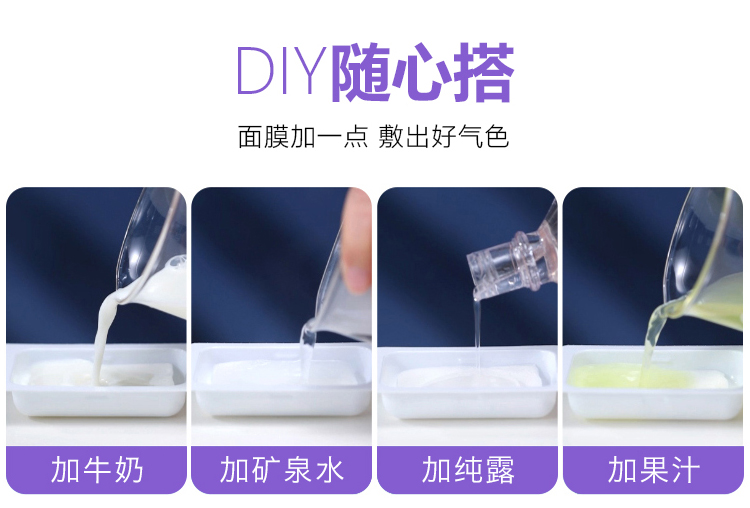 DIY随心搭

面膜加一点 敷出好气色

加牛奶

加矿泉水

加纯露

加果汁