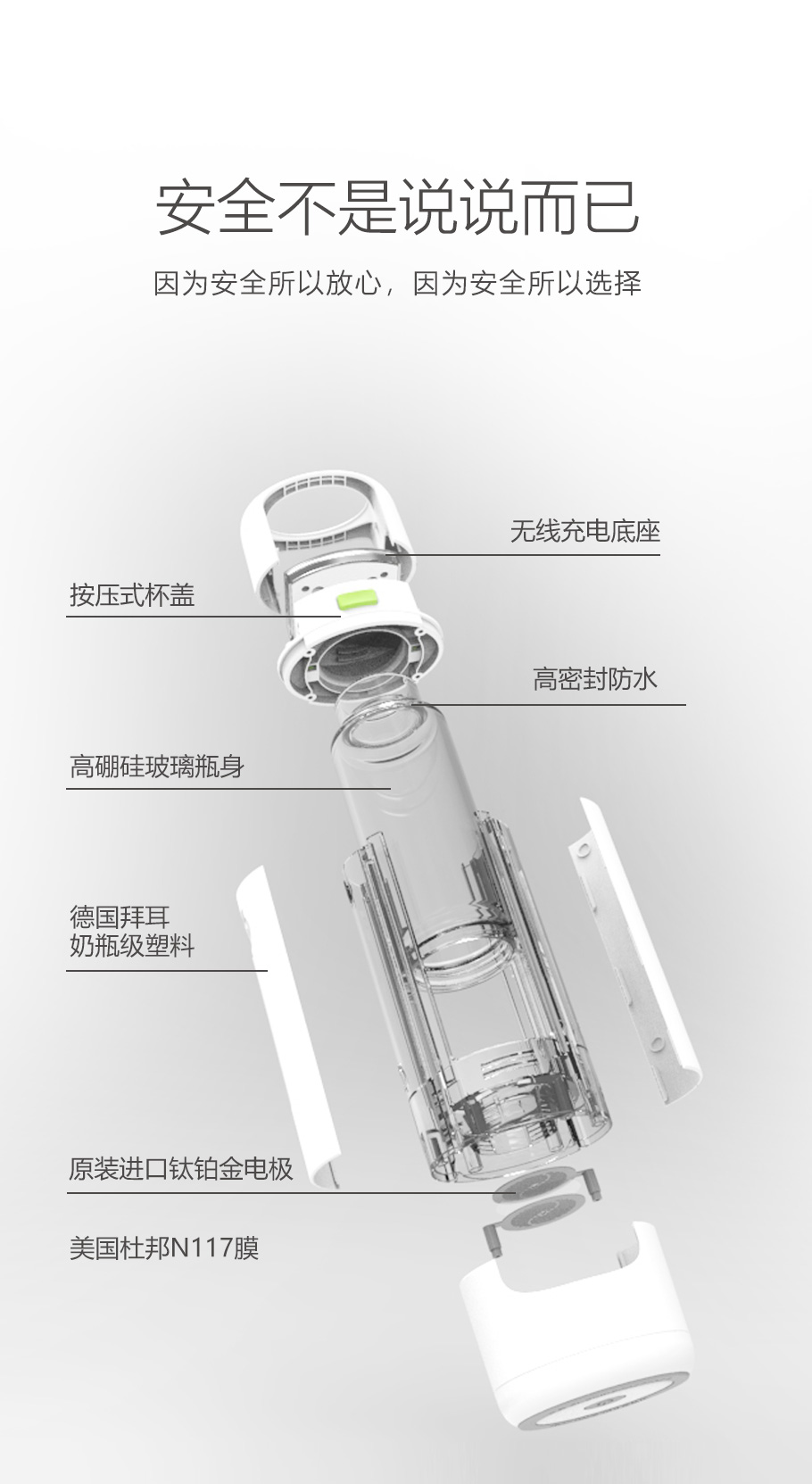 安全不是说说而已

因为安全所以放心，因为安全所以选择

无线充电底座

按压式杯盖

高密封防水

高硼硅玻璃瓶身

德国拜耳
奶瓶级塑料

原装进口钛铂金电极

美国杜邦N117膜