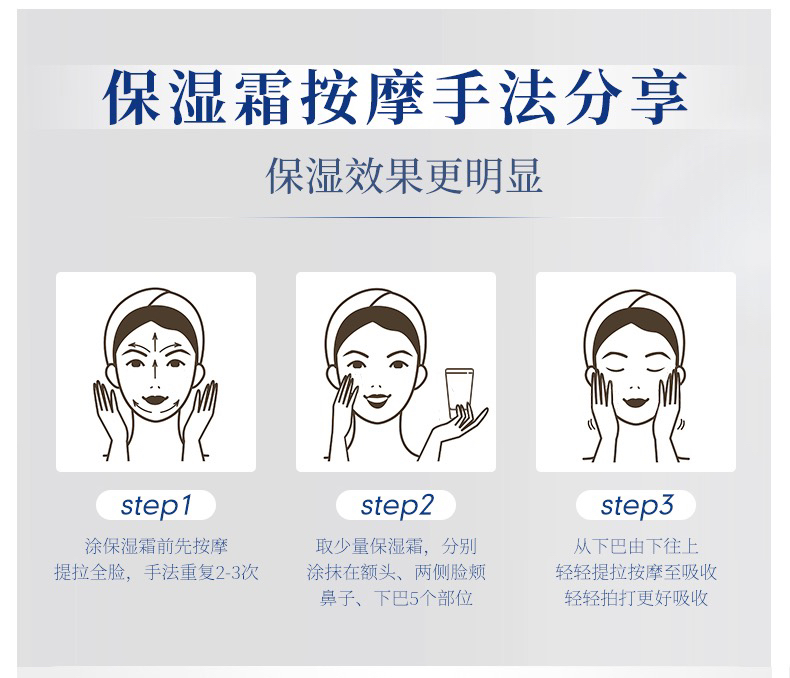 保湿霜按摩手法分享

保湿效果更明显

step1

涂保湿霜前先按摩
提拉全脸，手法重复2-3次

step2

取少量保湿霜，分别
涂抹在额头、两侧脸颊
鼻子、下巴5个部位

step3

从下巴由下往上
轻轻提拉按摩至吸收
轻轻拍打更好吸收