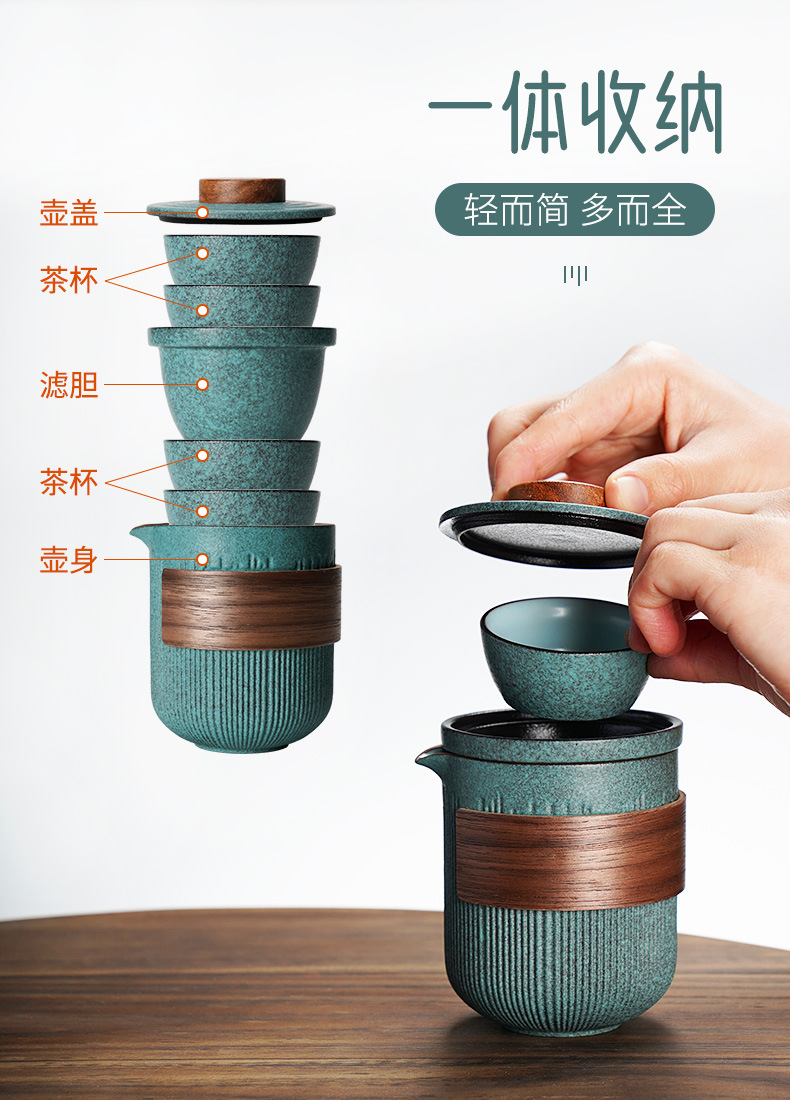 一体收纳

轻而简 多而全

壶盖

茶杯

滤胆

茶杯

壶身