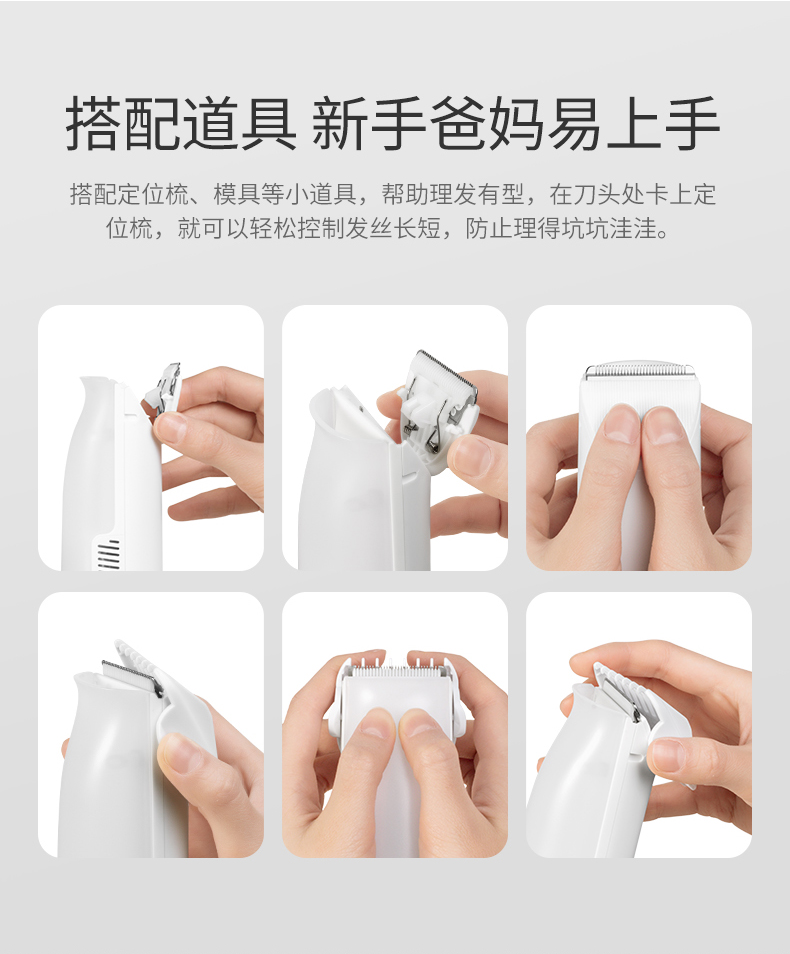 搭配道具 新手爸妈易上手

搭配定位梳、模具等小道具，帮助理发有型，在刀头处卡上定位梳，就可以轻松控制发丝长短，防止理得坑坑洼洼。