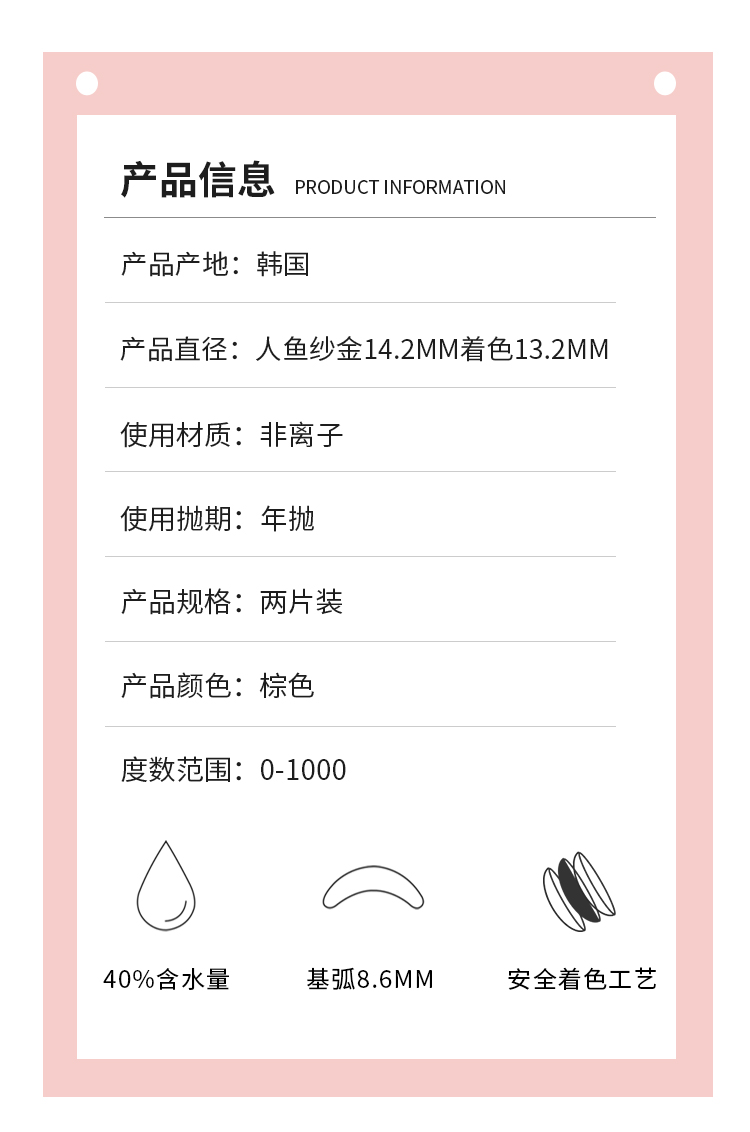 产品信息 PRODUCT INFORMATION

产品产地：韩国

产品直径：人鱼纱金14.2MM着色13.2MM

使用材质：非离子

使用抛期：年抛

产品规格：两片装

产品颜色：棕色

度数范围：0-1000

40%含水量

基弧8.6MM

安全着色工艺