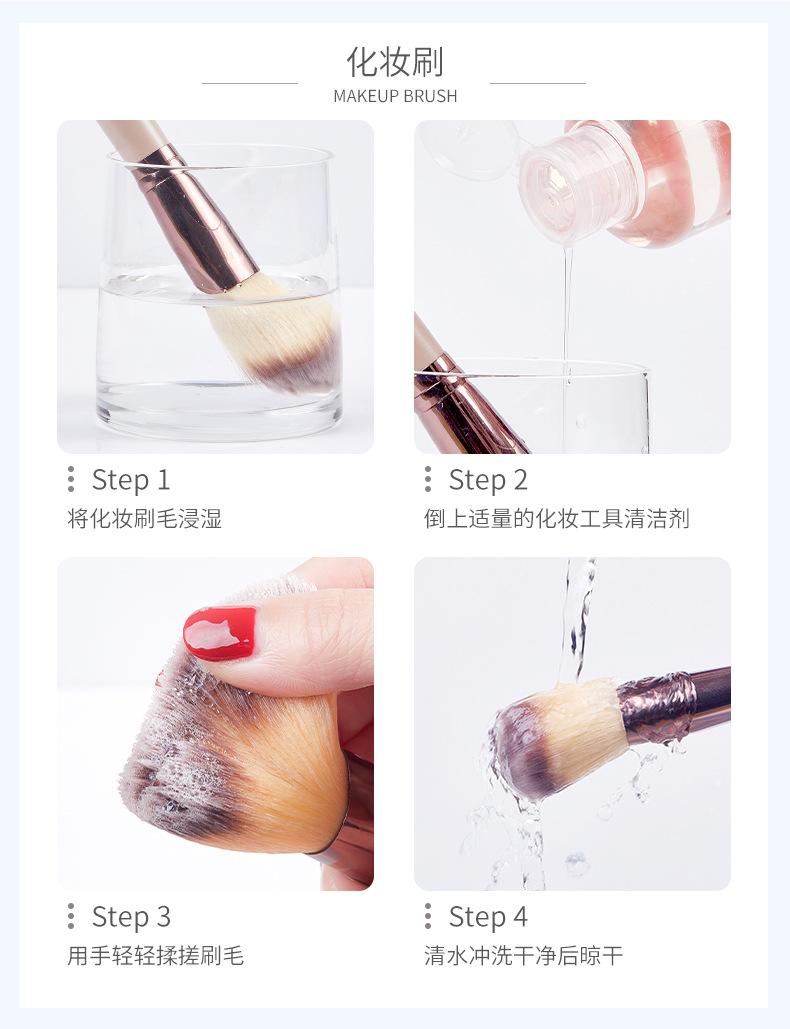 化妆刷
MAKEUP BRUSH

Step 1
将化妆刷毛浸湿

Step 2
倒上适量的化妆工具清洁剂

Step 3
用手轻轻揉搓刷毛

Step 4
清水冲洗干净后晾干