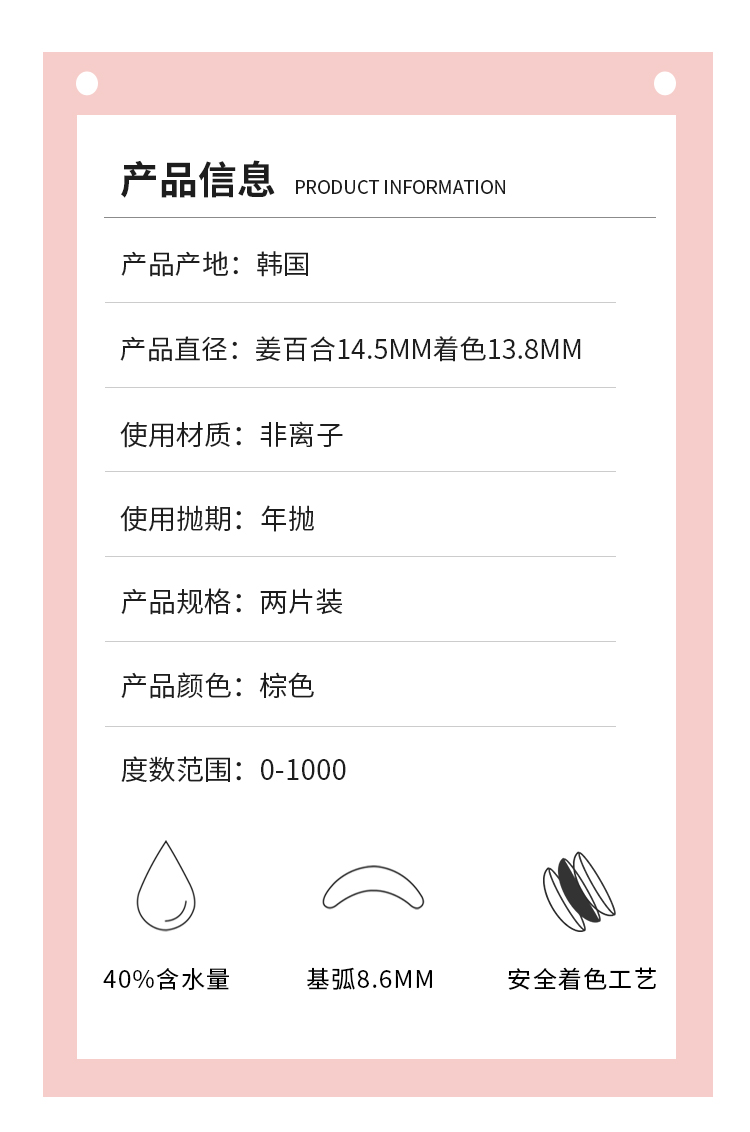 产品信息 PRODUCT INFORMATION

产品产地：韩国

产品直径：姜百合14.5MM着色13.8MM

使用材质：非离子

使用抛期：年抛

产品规格：两片装

产品颜色：棕色

度数范围：0-1000

40%含水量

基弧8.6MM

安全着色工艺