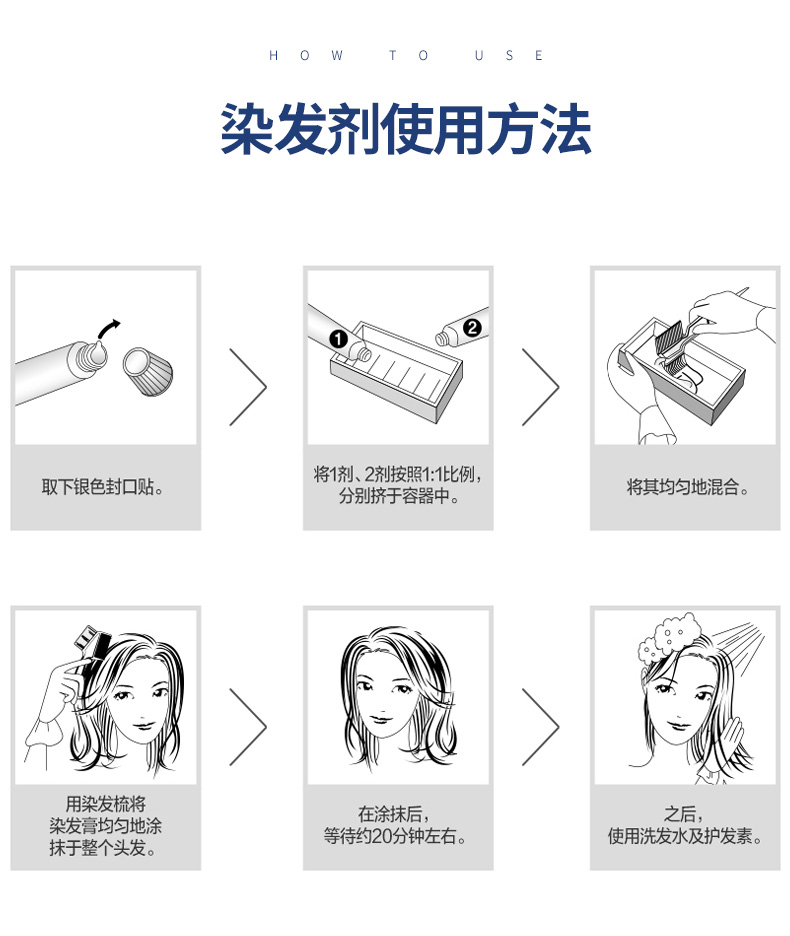 HOW TO USE

染发剂使用方法

取下银色封口贴。

1 2

将1剂、2剂按照1:1比例，分别挤于容器中。

将其均匀地混合。

用染发梳将染发膏均匀地涂抹于整个头发。

在涂抹后，等待约20分钟左右。

之后，使用洗发水及护发素。