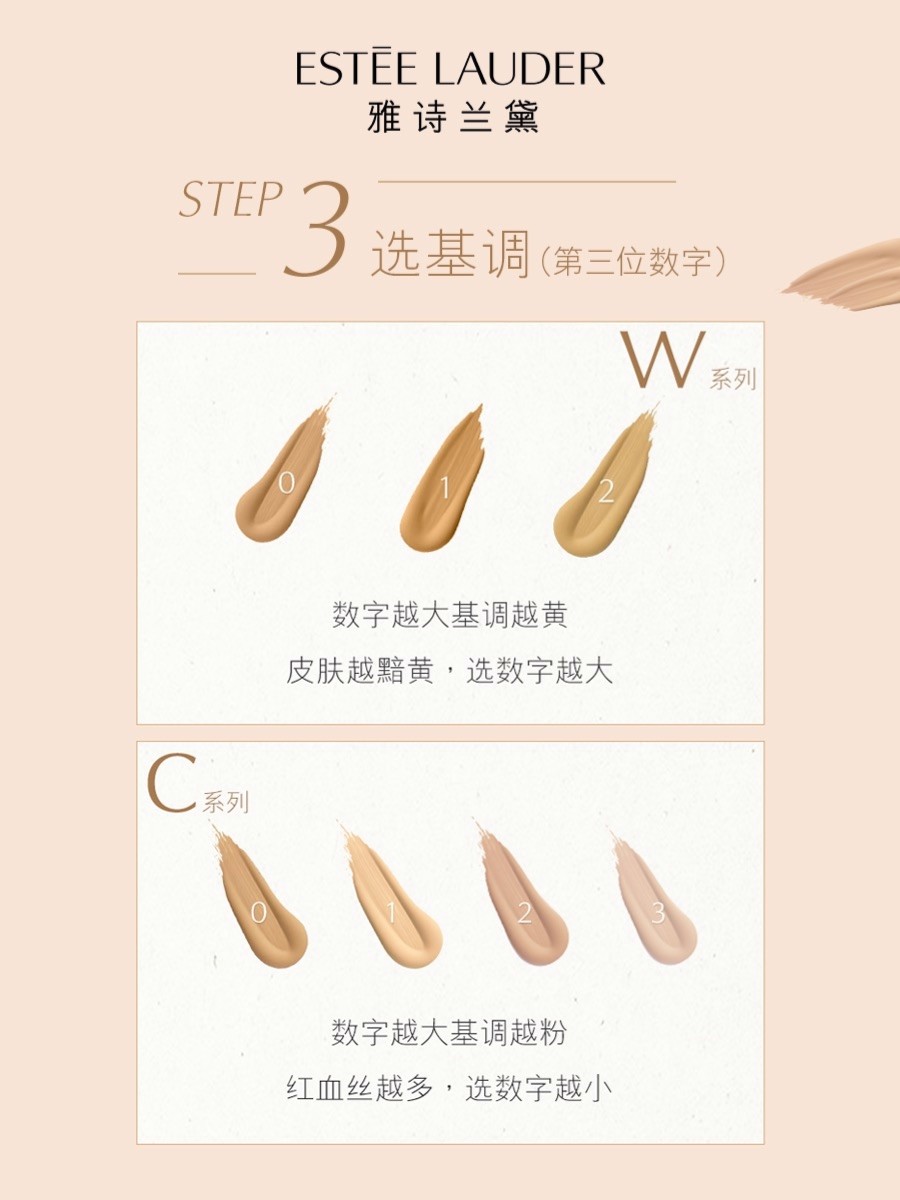 ESTĒE LAUDER
雅诗兰黛

STEP 3 选基调（第三位数字）

W系列

0 1 2

数字越大基调越黄
皮肤越黯黄，选数字越大

C系列

0 1 2 3

数字越大基调越粉
红血丝越多，选数字越小