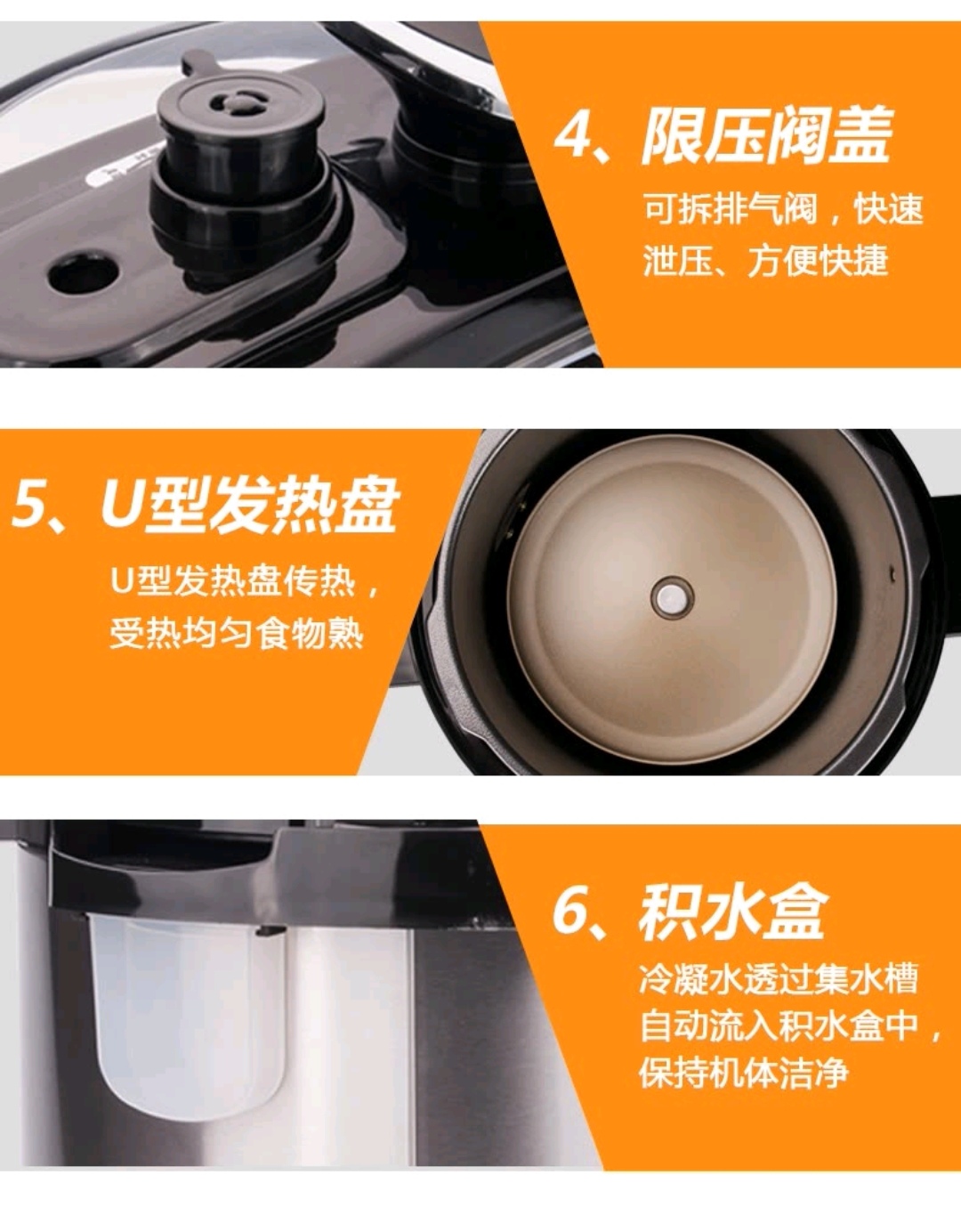 4、限压阀盖

可拆排气阀，快速泄压、方便快捷

5、U型发热盘

U型发热盘传热，受热均匀食物熟

6、积水盒

冷凝水透过集水槽自动流入积水盒中，保持机体洁净