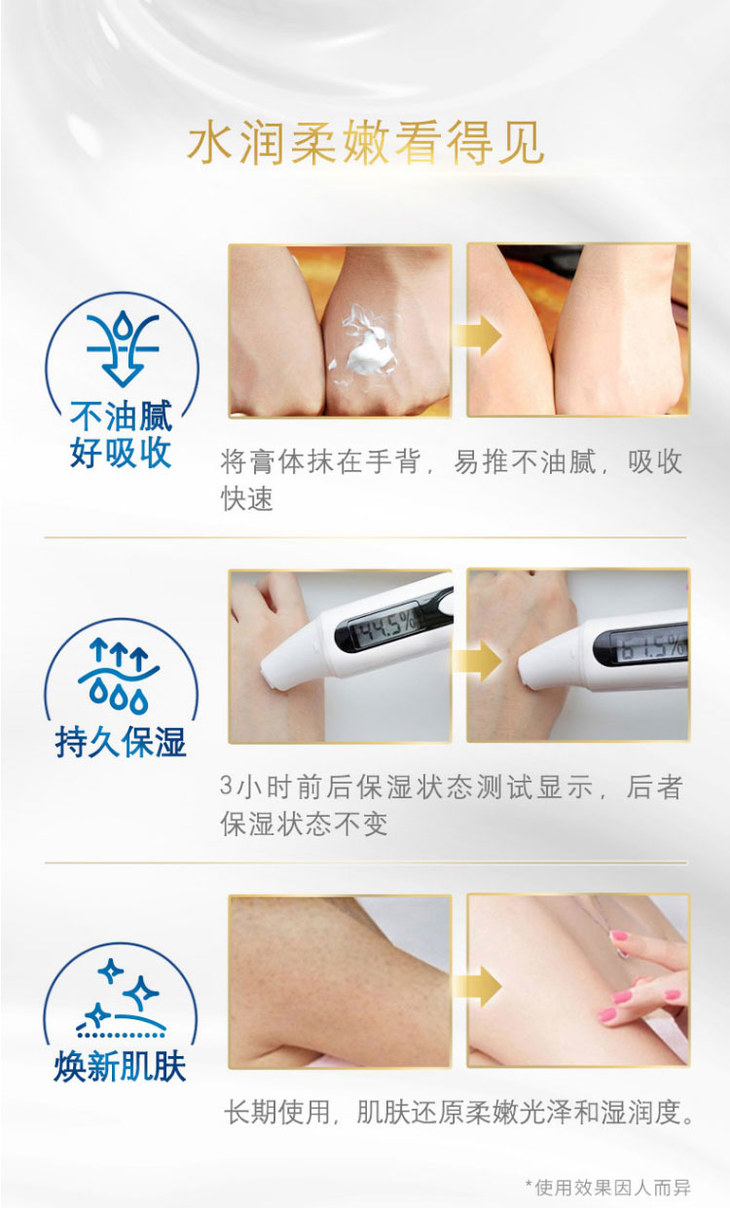 水润柔嫩看得见

不油腻
好吸收

将膏体抹在手背，易推不油腻，吸收快速

44.5%

61.5%

持久保湿

3小时前后保湿状态测试显示，后者保湿状态不变

焕新肌肤

长期使用，肌肤还原柔嫩光泽和湿润度。

*使用效果因人而异