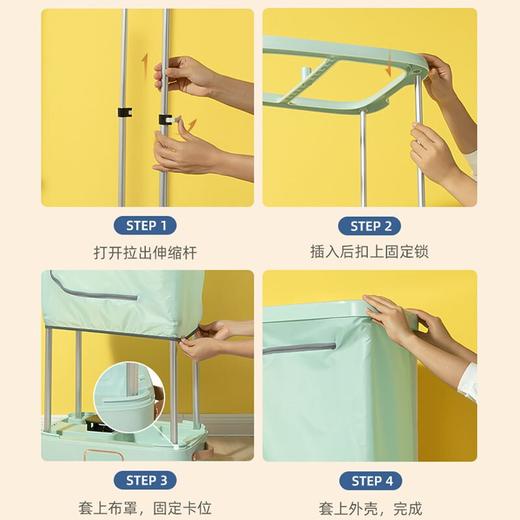 STEP 1
打开拉出伸缩杆

STEP 2
插入后扣上固定锁

STEP 3
套上布罩，固定卡位

STEP 4
套上外壳，完成