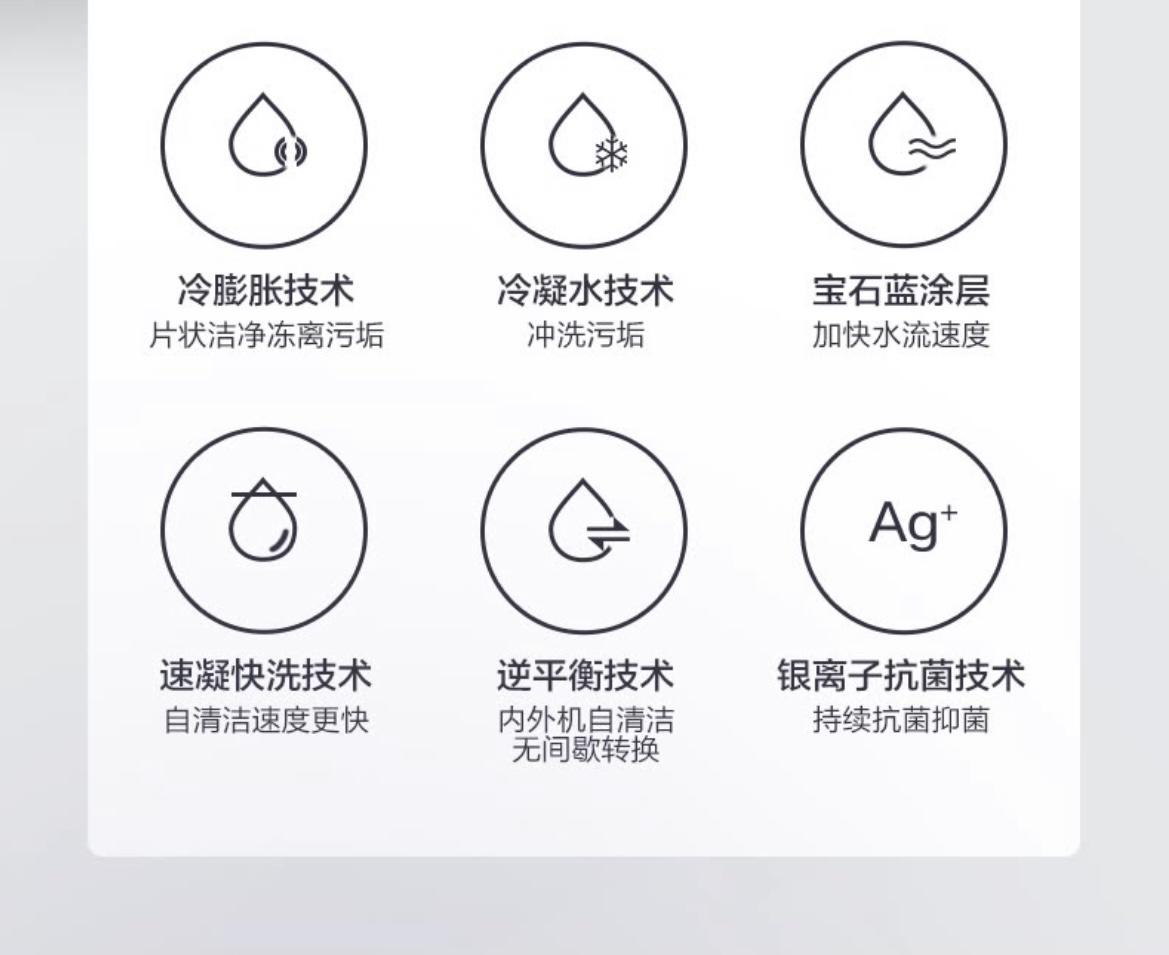 冷膨胀技术
片状洁净冻离污垢

冷凝水技术
冲洗污垢

宝石蓝涂层
加快水流速度

速凝快洗技术
自清洁速度更快

逆平衡技术
内外机自清洁
无间歇转换

$Ag^+$

银离子抗菌技术
持续抗菌抑菌