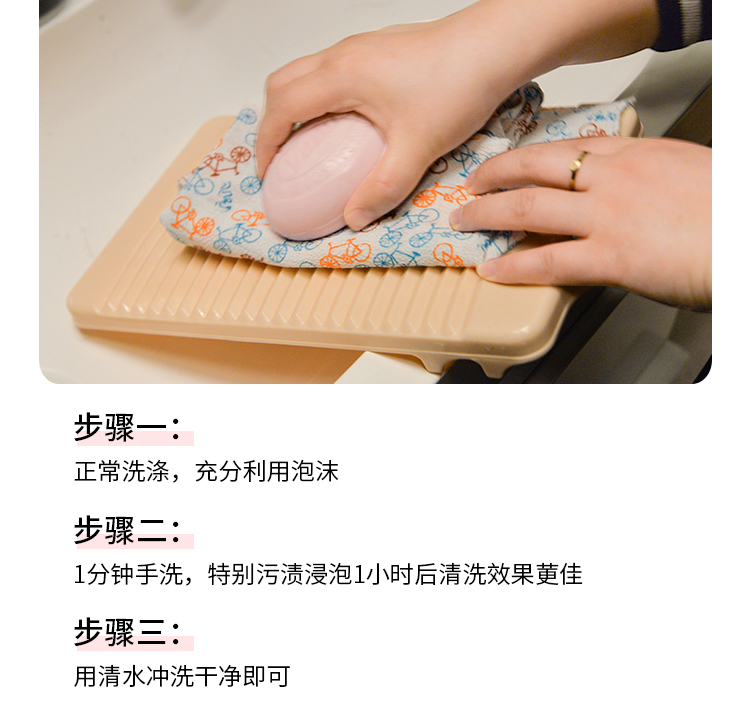 步骤一：

正常洗涤，充分利用泡沫

步骤二：

1分钟手洗，特别污渍浸泡1小时后清洗效果更佳

步骤三：

用清水冲洗干净即可