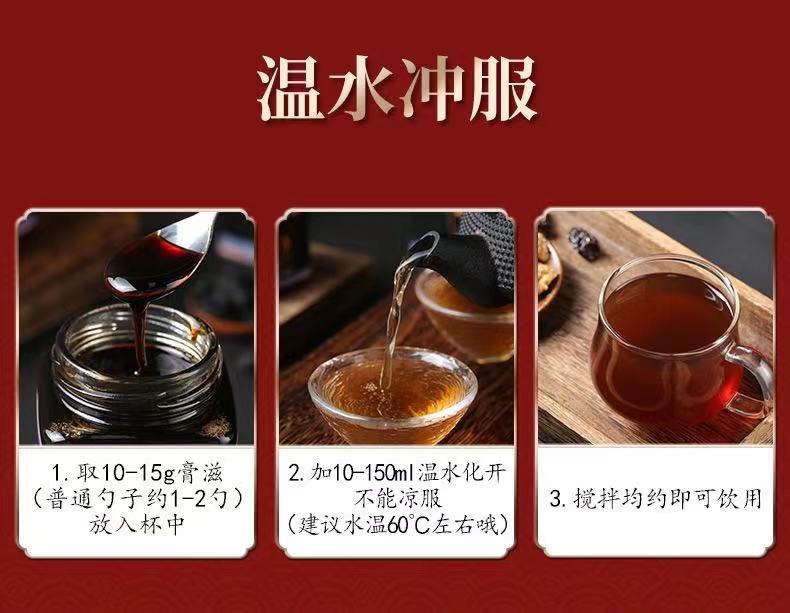 温水冲服

1.取10-15g膏滋
(普通勺子约1-2勺)
放入杯中

2.加10-150ml温水化开
不能凉服
(建议水温60°C左右哦)

3.搅拌均约即可饮用