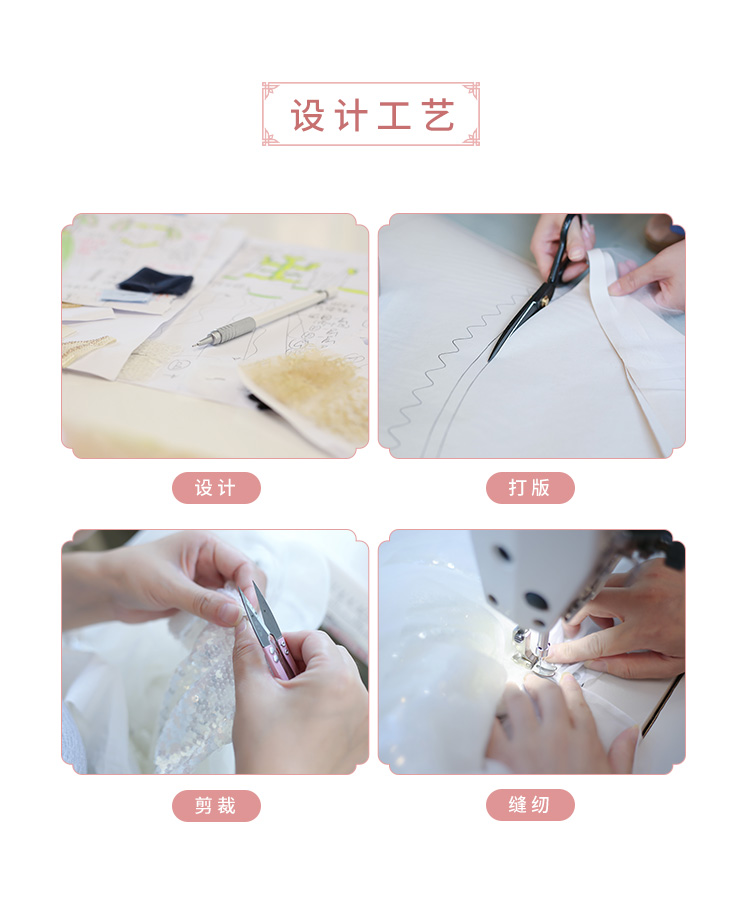 设计工艺

设计

打版

剪裁

缝纫