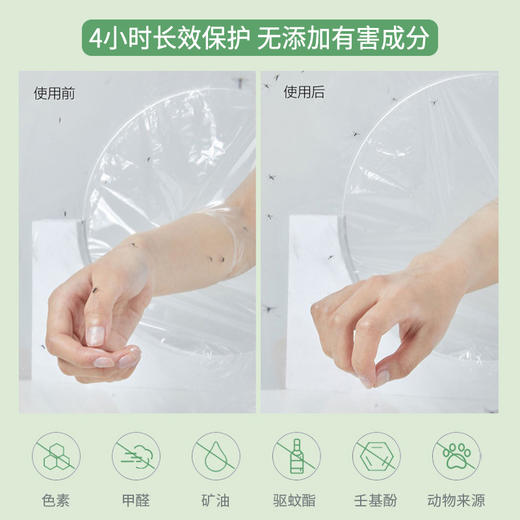 4小时长效保护 无添加有害成分

使用前

使用后

色素

甲醛

矿油

驱蚊酯

壬基酚

动物来源