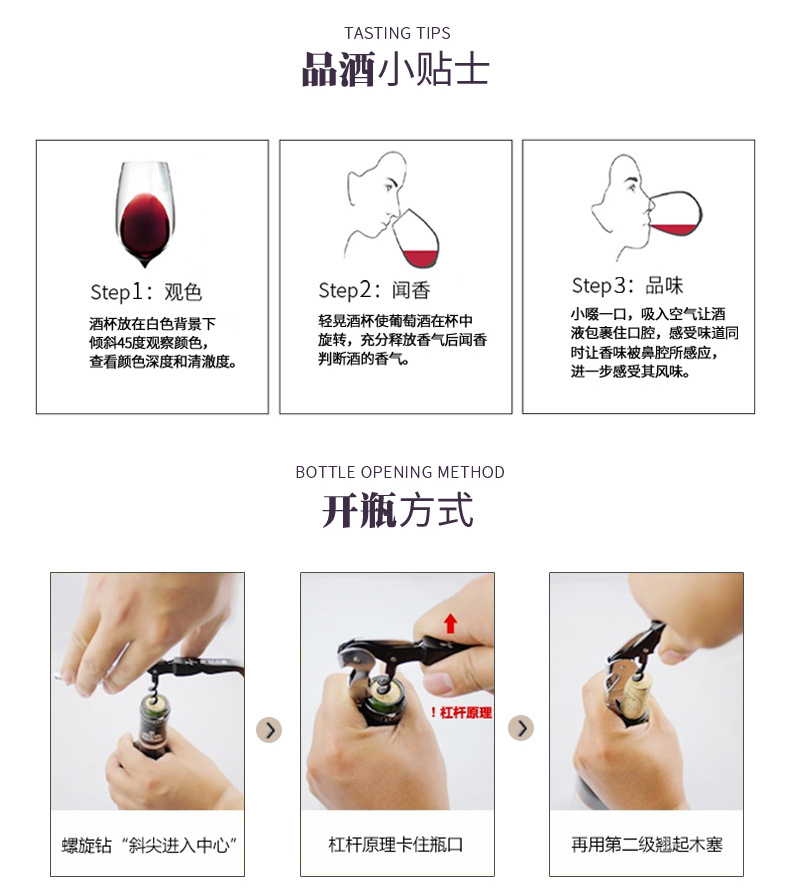 TASTING TIPS
品酒小贴士

Step1：观色
酒杯放在白色背景下倾斜45度观察颜色，查看颜色深度和清澈度。

Step2：闻香
轻晃酒杯使葡萄酒在杯中旋转，充分释放香气后闻香判断酒的香气。

Step3：品味
小啜一口，吸入空气让酒液包裹住口腔，感受味道同时让香味被鼻腔所感应，进一步感受其风味。

BOTTLE OPENING METHOD
开瓶方式

螺旋钻“斜尖进入中心”

！杠杆原理
杠杆原理卡住瓶口

再用第二级翘起木塞