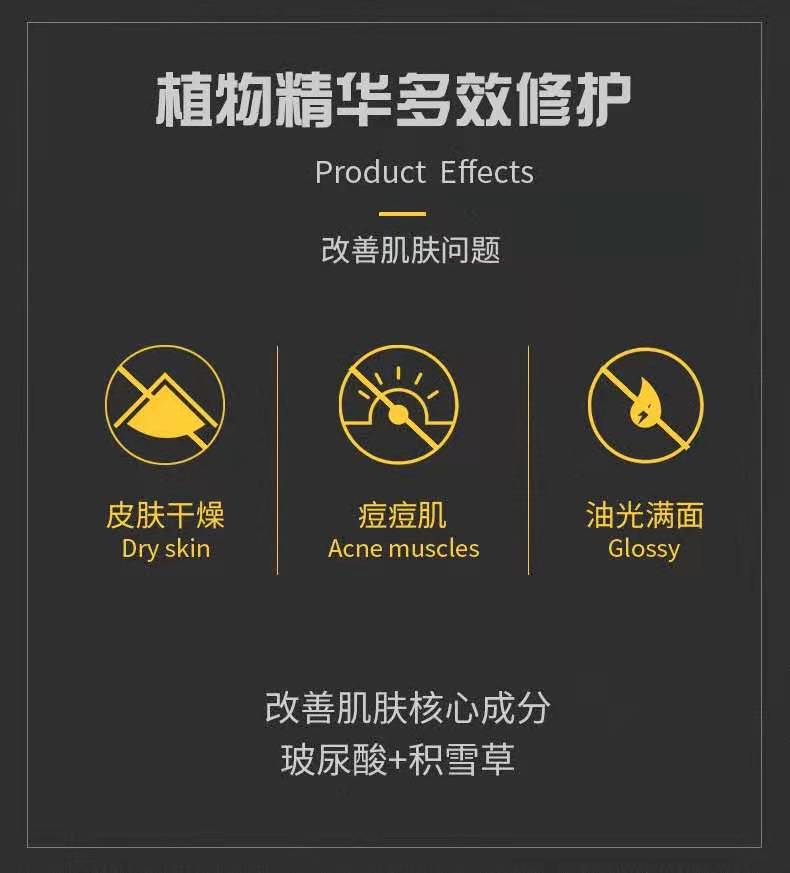 植物精华多效修护

Product Effects

改善肌肤问题

皮肤干燥
Dry skin

痘痘肌
Acne muscles

油光满面
Glossy

改善肌肤核心成分
玻尿酸+积雪草