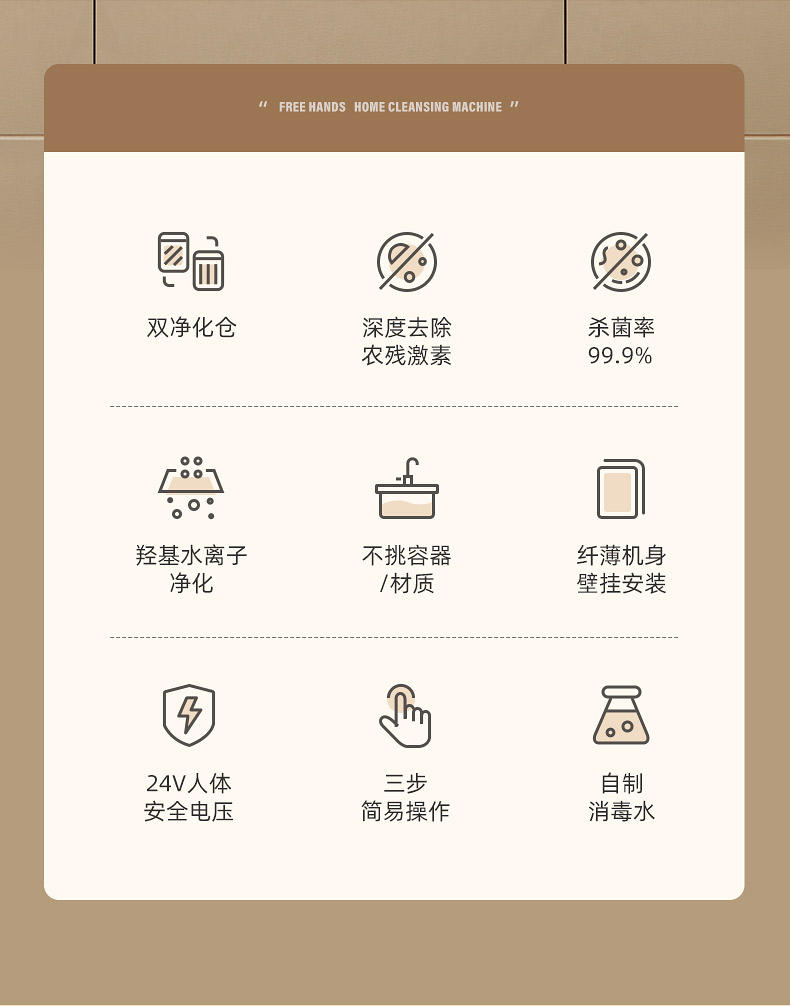 " FREE HANDS HOME CLEANSING MACHINE "

双净化仓

深度去除
农残激素

杀菌率
99.9%

羟基水离子
净化

不挑容器
/材质

纤薄机身
壁挂安装

24V人体
安全电压

三步
简易操作

自制
消毒水