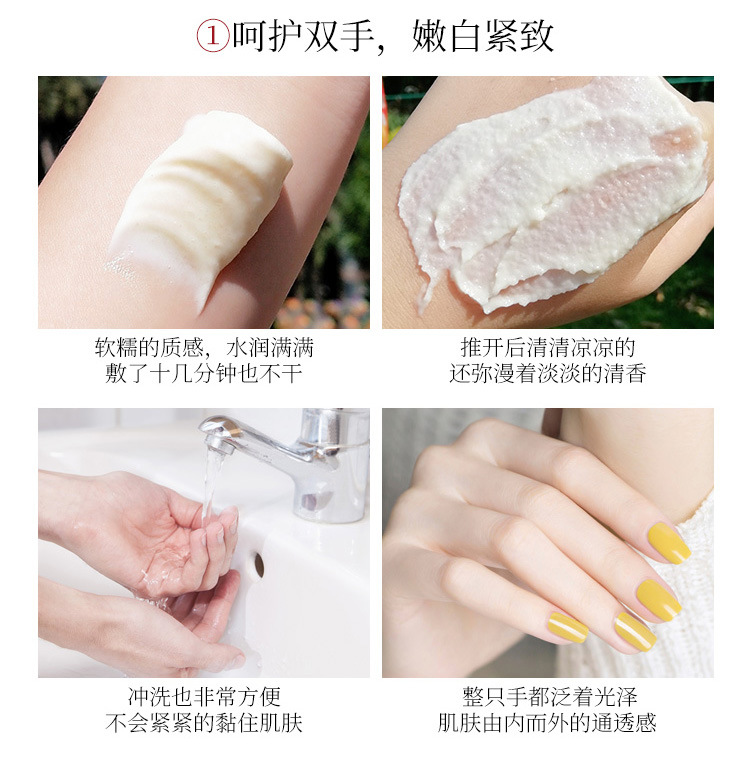 ①呵护双手，嫩白紧致

软糯的质感，水润满满
敷了十几分钟也不干

推开后清清凉凉的
还弥漫着淡淡的清香

冲洗也非常方便
不会紧紧的黏住肌肤

整只手都泛着光泽
肌肤由内而外的通透感