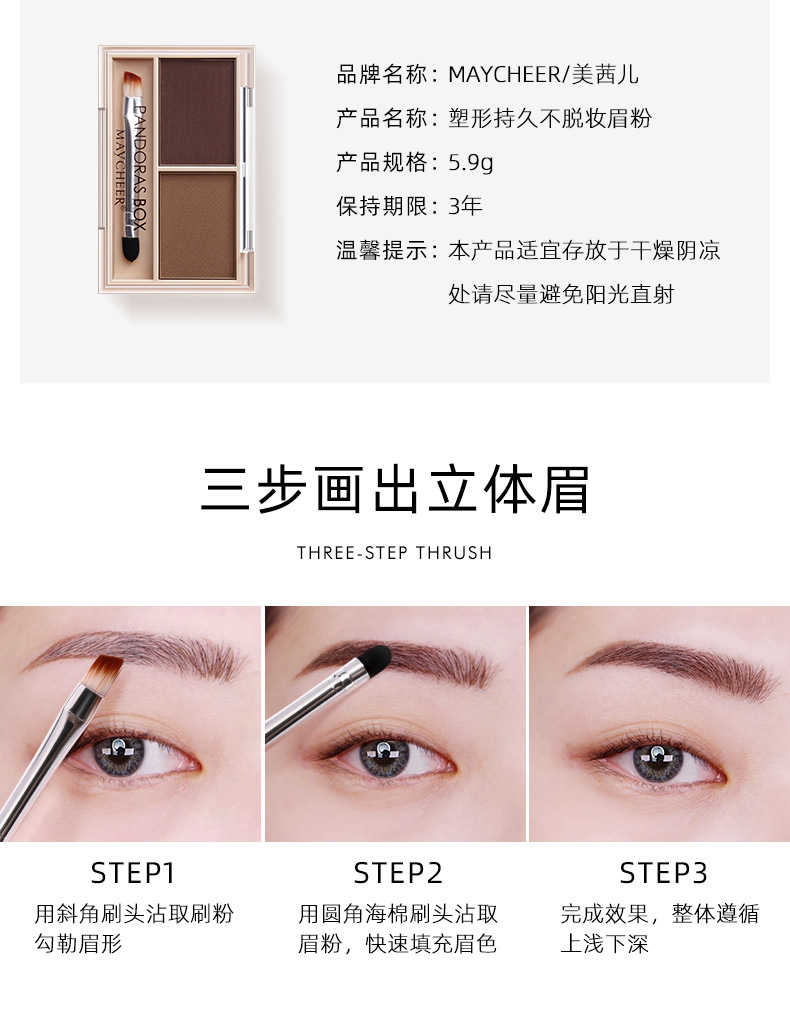 PANDORAS BOX
MAYCHEER

品牌名称：MAYCHEER/美茜儿
产品名称：塑形持久不脱妆眉粉
产品规格：5.9g
保持期限：3年
温馨提示：本产品适宜存放于干燥阴凉处请尽量避免阳光直射

三步画出立体眉

THREE-STEP THRUSH

STEP1
用斜角刷头沾取刷粉勾勒眉形

STEP2
用圆角海棉刷头沾取眉粉，快速填充眉色

STEP3
完成效果，整体遵循上浅下深