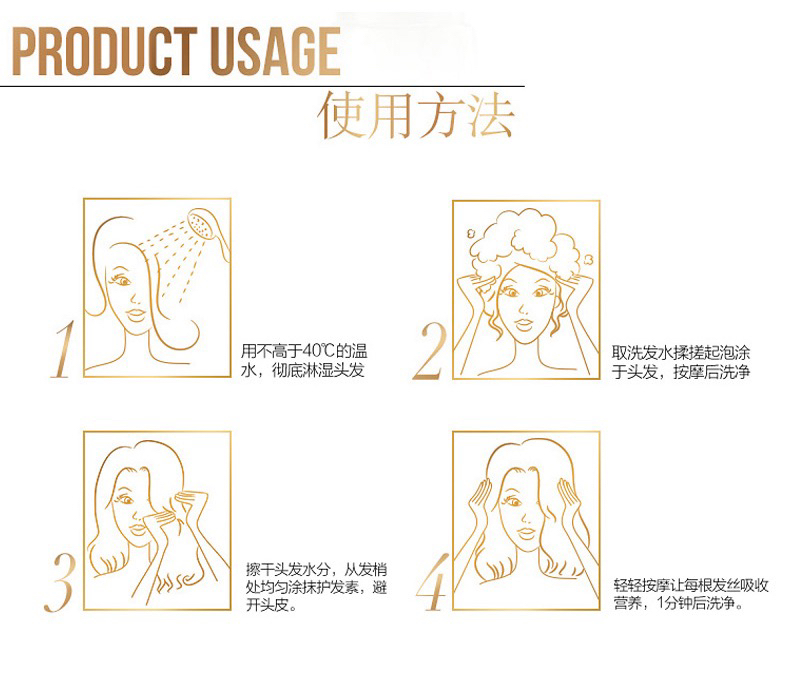 PRODUCT USAGE

使用方法

1

用不高于40℃的温水，彻底淋湿头发

2

取洗发水揉搓起泡涂于头发，按摩后洗净

3

擦干头发水分，从发梢处均匀涂抹护发素，避开头皮。

4

轻轻按摩让每根发丝吸收营养，1分钟后洗净。