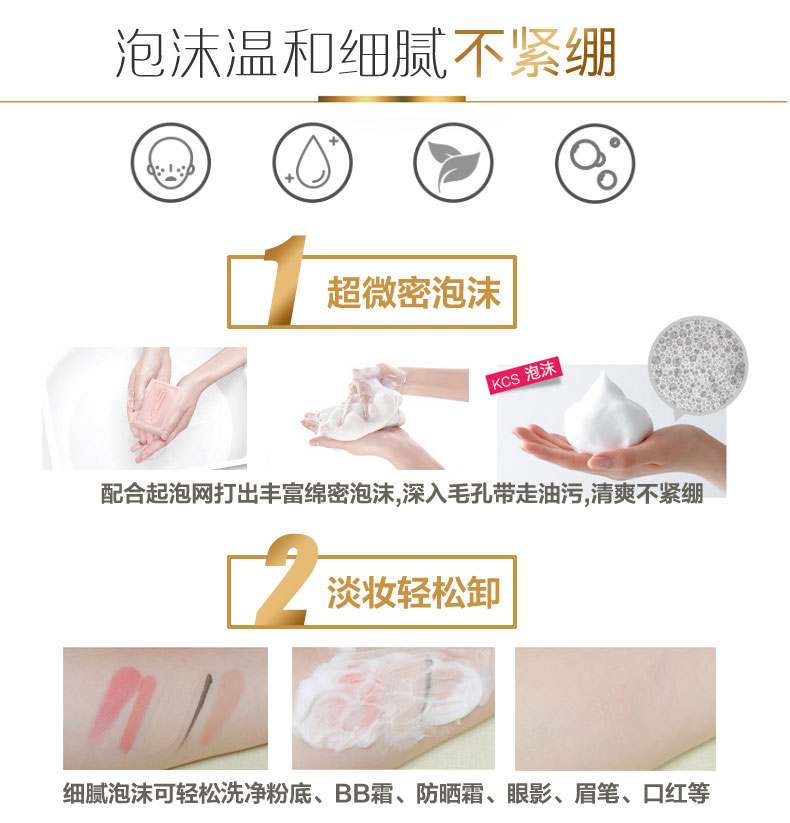 泡沫温和细腻不紧绷

1 超微密泡沫

KCS 泡沫

配合起泡网打出丰富绵密泡沫,深入毛孔带走油污,清爽不紧绷

2 淡妆轻松卸

细腻泡沫可轻松洗净粉底、BB霜、防晒霜、眼影、眉笔、口红等