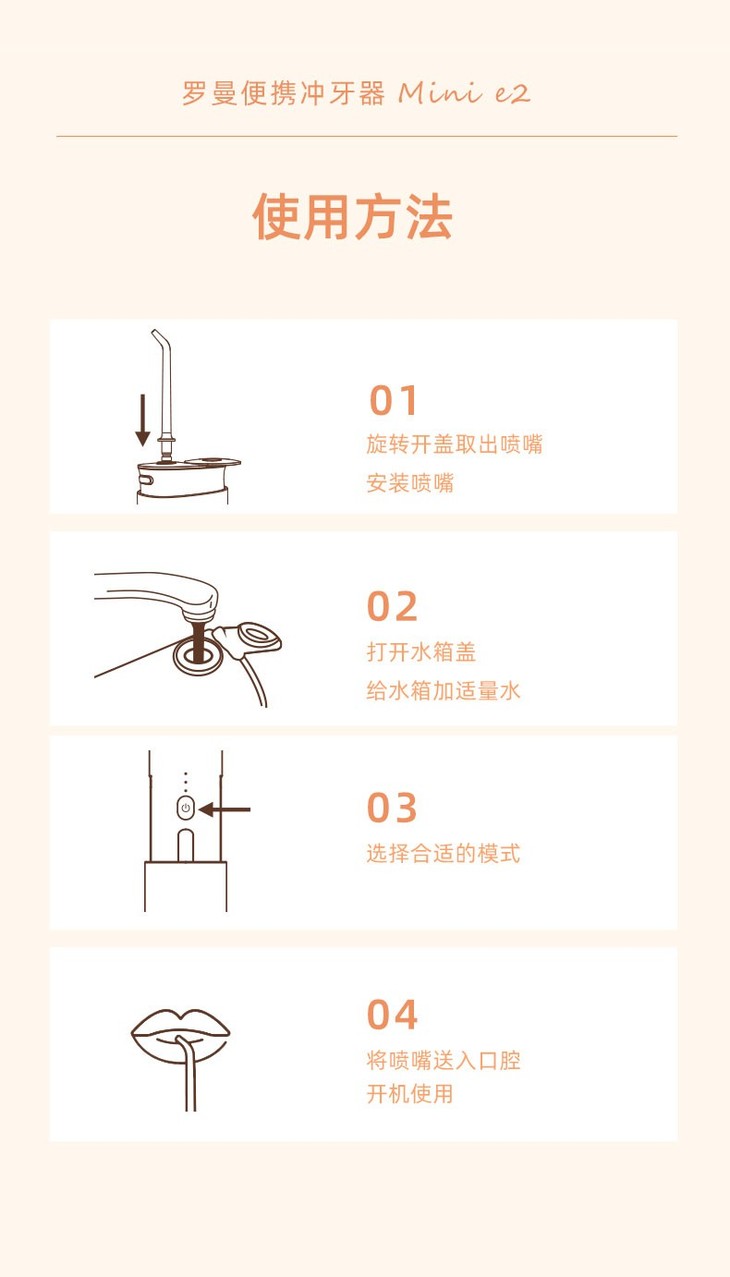 罗曼便携冲牙器 Mini e2

使用方法

01
旋转开盖取出喷嘴
安装喷嘴

02
打开水箱盖
给水箱加适量水

03
选择合适的模式

04
将喷嘴送入口腔
开机使用