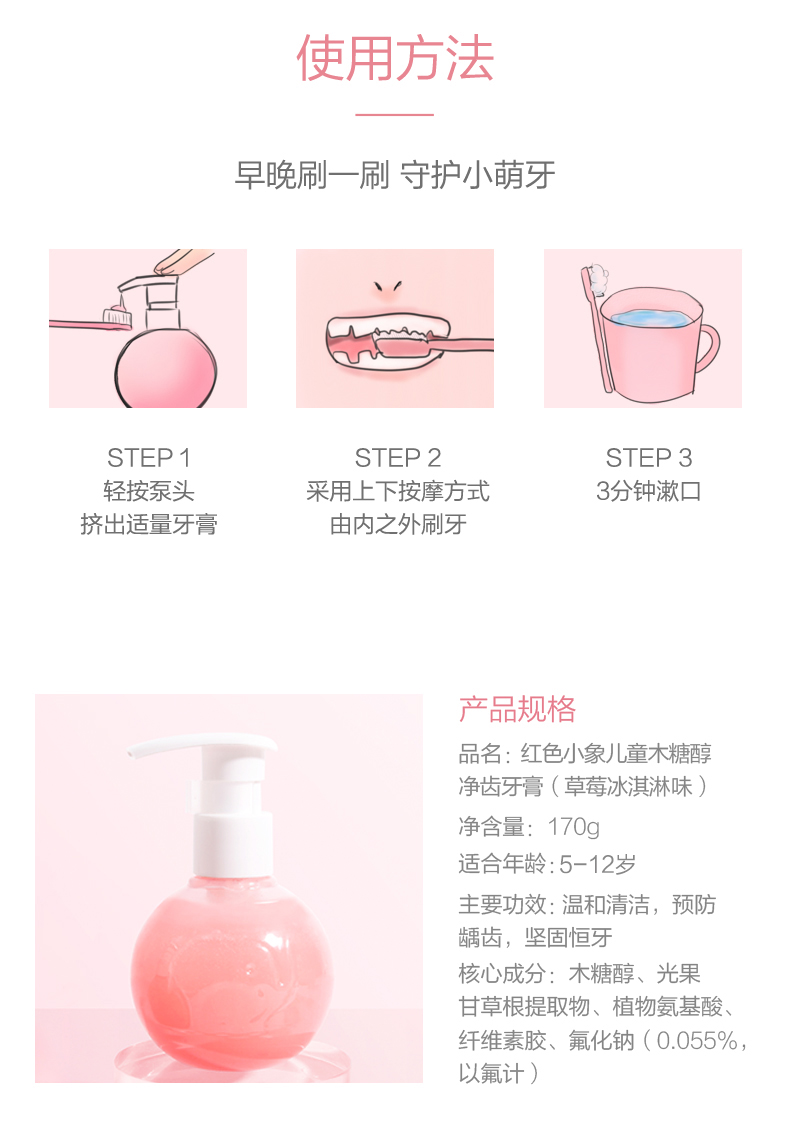 使用方法

早晚刷一刷 守护小萌牙

STEP 1
轻按泵头
挤出适量牙膏

STEP 2
采用上下按摩方式
由内之外刷牙

STEP 3
3分钟漱口

产品规格
品名：红色小象儿童木糖醇净齿牙膏（草莓冰淇淋味）
净含量：170g
适合年龄：5-12岁
主要功效：温和清洁，预防龋齿，坚固恒牙
核心成分：木糖醇、光果甘草根提取物、植物氨基酸、纤维素胶、氟化钠（0.055%，以氟计）