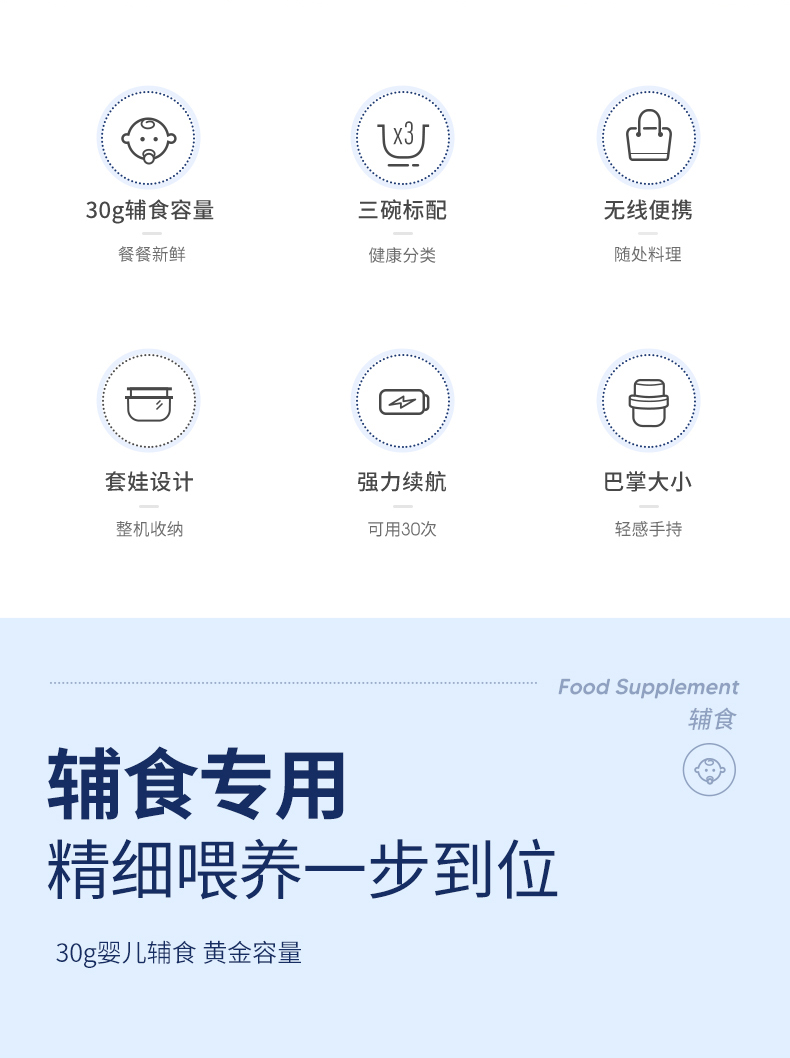 x3

30g辅食容量
餐餐新鲜

三碗标配
健康分类

无线便携
随处料理

套娃设计
整机收纳

强力续航
可用30次

巴掌大小
轻感手持

Food Supplement
辅食

辅食专用
精细喂养一步到位

30g婴儿辅食 黄金容量