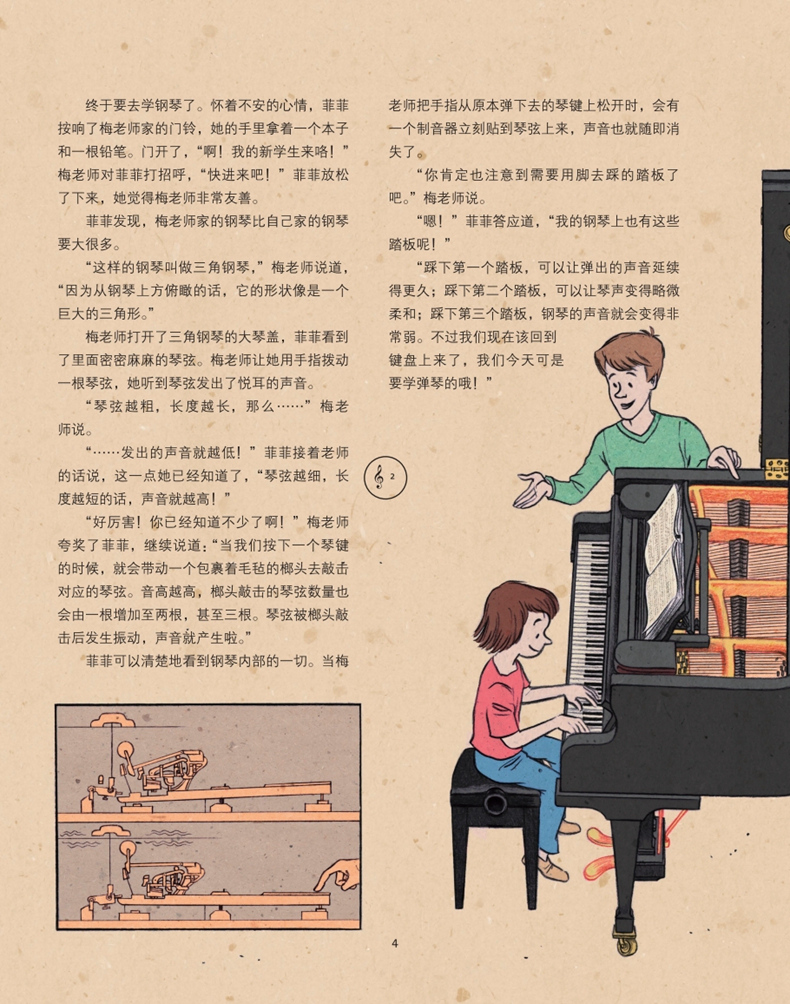 终于要去学钢琴了。怀着不安的心情，菲菲按响了梅老师家的门铃，她的手里拿着一个本子和一根铅笔。门开了，“啊！我的新学生来咯！”梅老师对菲菲打招呼，“快进来吧！”菲菲放松了下来，她觉得梅老师非常友善。

菲菲发现，梅老师家的钢琴比自己家的钢琴要大很多。

“这样的钢琴叫做三角钢琴，”梅老师说道，“因为从钢琴上方俯瞰的话，它的形状像是一个巨大的三角形。”

梅老师打开了三角钢琴的大琴盖，菲菲看到了里面密密麻麻的琴弦。梅老师让她用手指拨动一根琴弦，她听到琴弦发出了悦耳的声音。

“琴弦越粗，长度越长，那么……”梅老师说。

“……发出的声音就越低！”菲菲接着老师的话说，这一点她已经知道了，“琴弦越细，长度越短的话，声音就越高！”

“好厉害！你已经知道不少了啊！”梅老师夸奖了菲菲，继续说道：“当我们按下一个琴键的时候，就会带动一个包裹着毛毡的榔头去敲击对应的琴弦。音高越高，榔头敲击的琴弦数量也会由一根增加至两根，甚至三根。琴弦被榔头敲击后发生振动，声音就产生啦。”

菲菲可以清楚地看到钢琴内部的一切。当梅老师把手指从原本弹下去的琴键上松开时，会有一个制音器立刻贴到琴弦上来，声音也就随即消失了。

“你肯定也注意到需要用脚去踩的踏板了吧。”梅老师说。

“嗯！”菲菲答应道，“我的钢琴上也有这些踏板呢！”

“踩下第一个踏板，可以让弹出的声音延续得更久；踩下第二个踏板，可以让琴声变得略微柔和；踩下第三个踏板，钢琴的声音就会变得非常弱。不过我们现在该回到键盘上来了，我们今天可是要学弹琴的哦！”

2

4