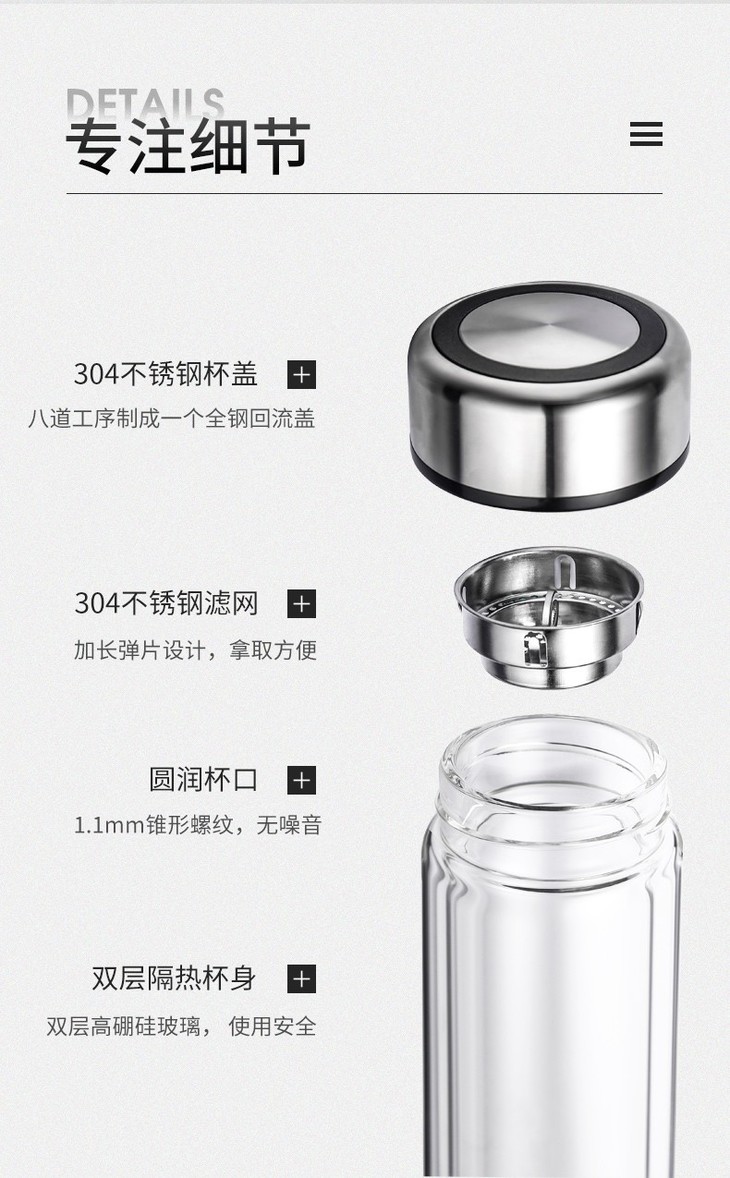 DETAILS
专注细节

304不锈钢杯盖 +
八道工序制成一个全钢回流盖

304不锈钢滤网 +
加长弹片设计，拿取方便

圆润杯口 +
1.1mm锥形螺纹，无噪音

双层隔热杯身 +
双层高硼硅玻璃，使用安全