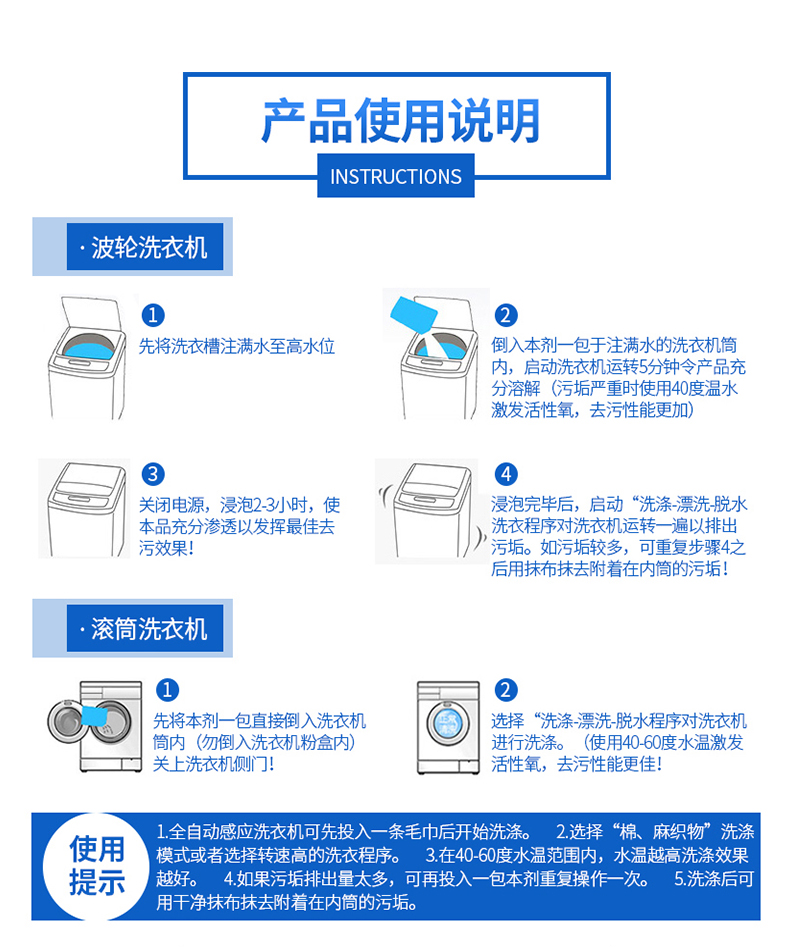 产品使用说明
INSTRUCTIONS

· 波轮洗衣机

1
先将洗衣槽注满水至高水位

2
倒入本剂一包于注满水的洗衣机筒内，启动洗衣机运转5分钟令产品充分溶解（污垢严重时使用40度温水激发活性氧，去污性能更加）

3
关闭电源，浸泡2-3小时，使本品充分渗透以发挥最佳去污效果！

4
浸泡完毕后，启动“洗涤-漂洗-脱水洗衣程序对洗衣机运转一遍以排出污垢。如污垢较多，可重复步骤4之后用抹布抹去附着在内筒的污垢！

· 滚筒洗衣机

1
先将本剂一包直接倒入洗衣机筒内（勿倒入洗衣机粉盒内）关上洗衣机侧门！

2
选择“洗涤-漂洗-脱水程序对洗衣机进行洗涤。（使用40-60度水温激发活性氧，去污性能更佳！

使用提示
1.全自动感应洗衣机可先投入一条毛巾后开始洗涤。 2.选择“棉、麻织物”洗涤模式或者选择转速高的洗衣程序。 3.在40-60度水温范围内，水温越高洗涤效果越好。 4.如果污垢排出量太多，可再投入一包本剂重复操作一次。 5.洗涤后可用干净抹布抹去附着在内筒的污垢。