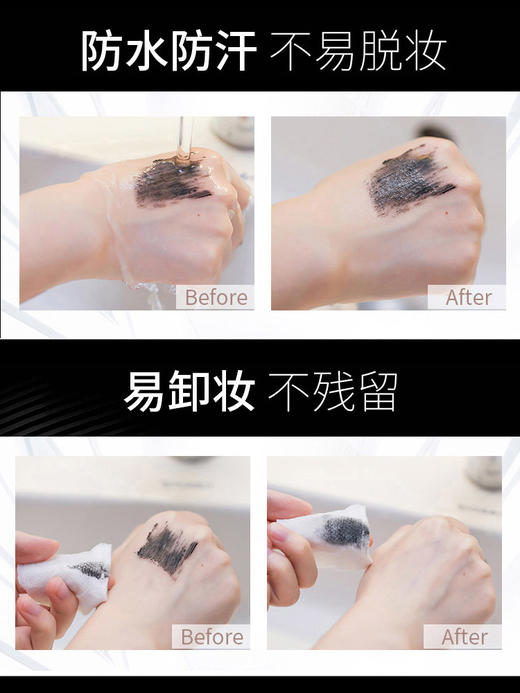 防水防汗 不易脱妆

Before

After

易卸妆 不残留

Before

After