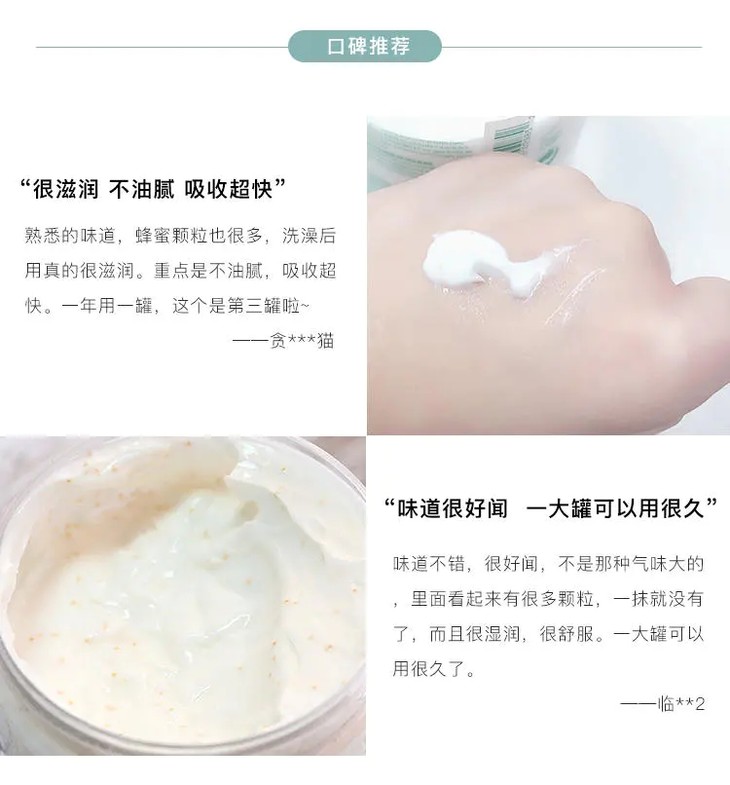 口碑推荐

“很滋润 不油腻 吸收超快”

熟悉的味道，蜂蜜颗粒也很多，洗澡后用真的很滋润。重点是不油腻，吸收超快。一年用一罐，这个是第三罐啦~

——贪***猫

“味道很好闻 一大罐可以用很久”

味道不错，很好闻，不是那种气味大的，里面看起来有很多颗粒，一抹就没有了，而且很湿润，很舒服。一大罐可以用很久了。

——临**2