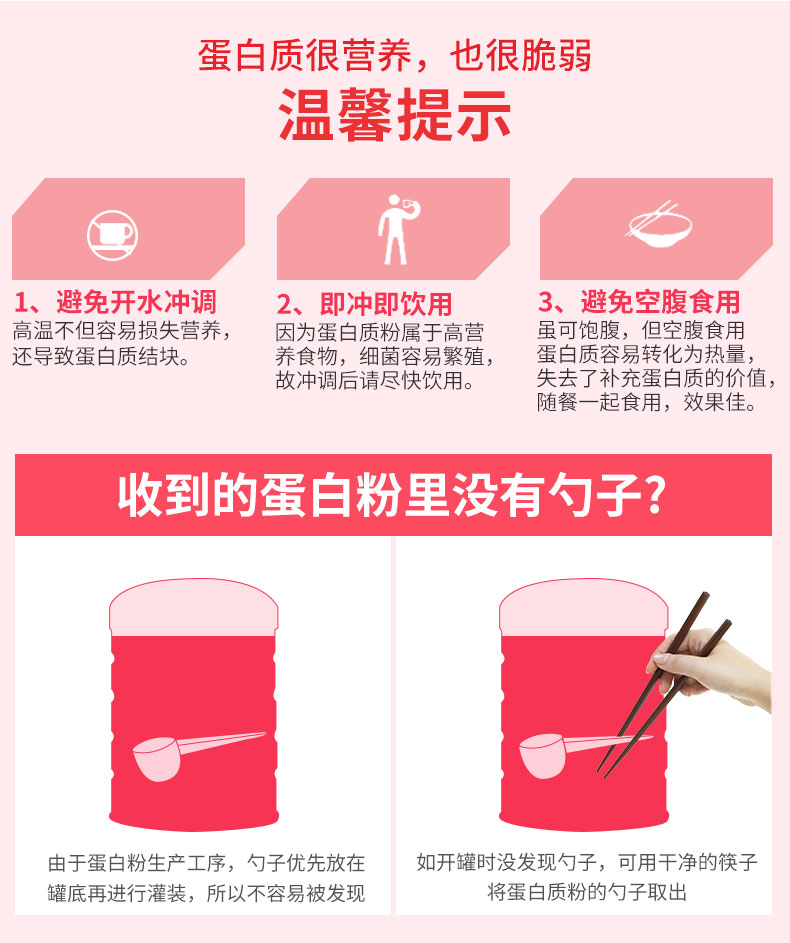 蛋白质很营养，也很脆弱

温馨提示

1、避免开水冲调
高温不但容易损失营养，还导致蛋白质结块。

2、即冲即饮用
因为蛋白质粉属于高营养食物，细菌容易繁殖，故冲调后请尽快饮用。

3、避免空腹食用
虽可饱腹，但空腹食用蛋白质容易转化为热量，失去了补充蛋白质的价值，随餐一起食用，效果佳。

收到的蛋白粉里没有勺子？

由于蛋白粉生产工序，勺子优先放在罐底再进行灌装，所以不容易被发现

如开罐时没发现勺子，可用干净的筷子将蛋白质粉的勺子取出